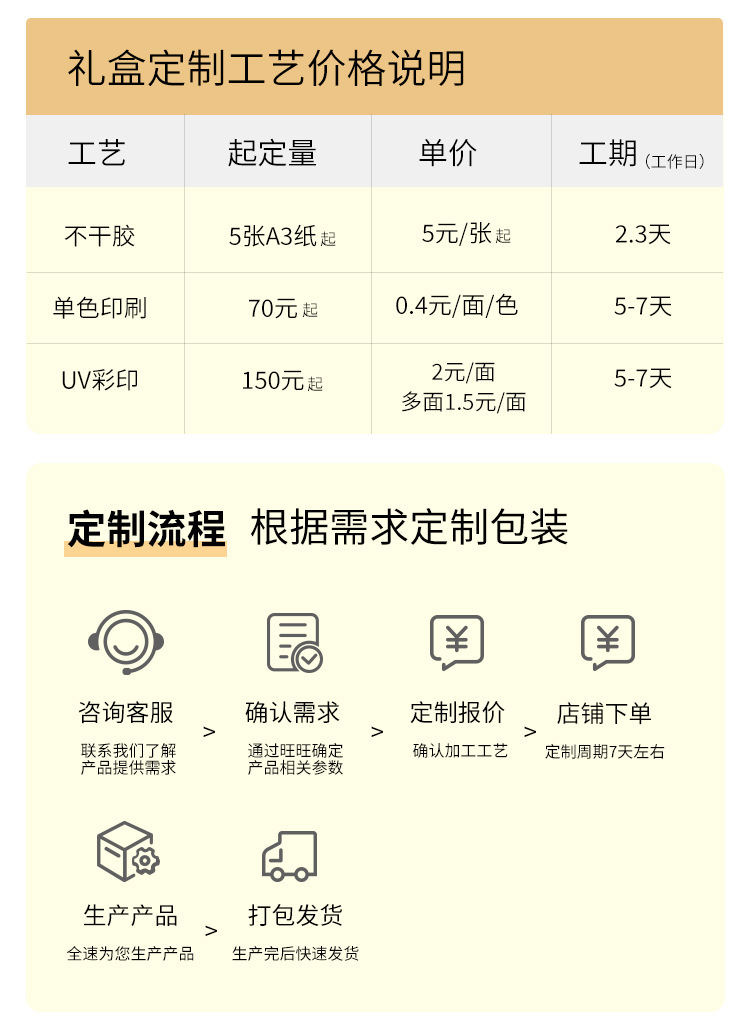 礼盒定制工艺价格说明

| 工艺 | 起定量 | 单价 | 工期(工作日) |
|---|---|---|---|
| 不干胶 | 5张A3纸起 | 5元/张起 | 2.3天 |
| 单色印刷 | 70元起 | 0.4元/面/色 | 5-7天 |
| UV彩印 | 150元起 | 2元/面 多面1.5元/面 | 5-7天 |

定制流程 根据需求定制包装

咨询客服
联系我们了解产品提供需求

>

确认需求
通过旺旺确定产品相关参数

>

定制报价
确认加工工艺

>

店铺下单
定制周期7天左右

生产产品
全速为您生产产品

>

打包发货
生产完后快速发货