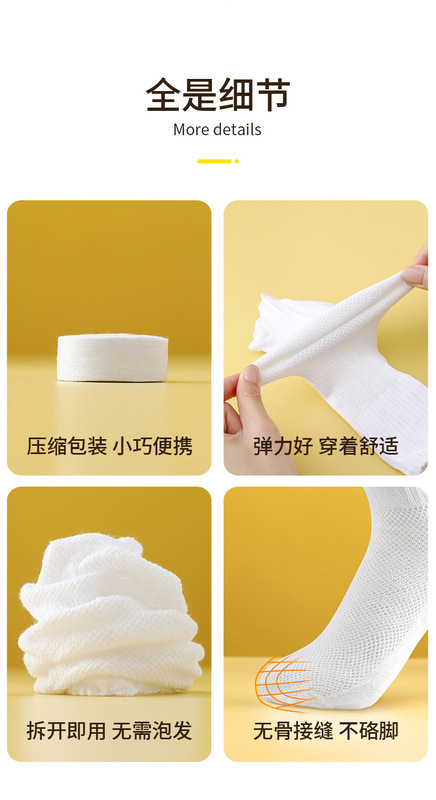 全是细节
More details

压缩包装 小巧便携

弹力好 穿着舒适

拆开即用 无需泡发

无骨接缝 不硌脚