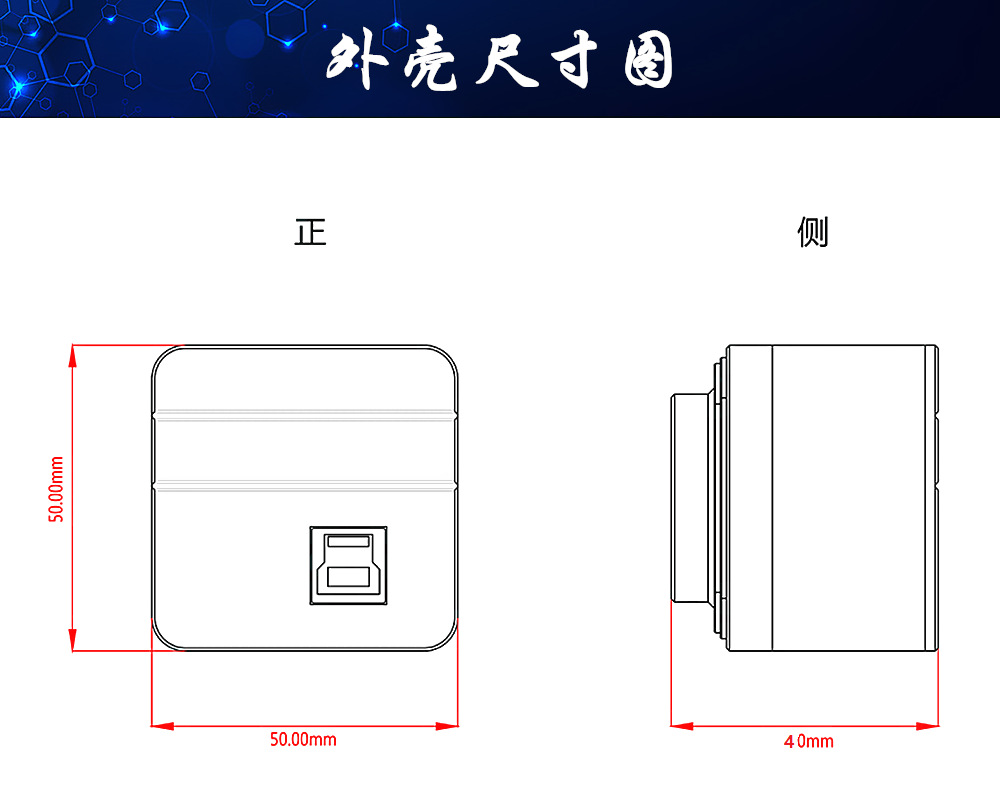 外壳尺寸图

正

侧

50.00mm

50.00mm

40mm