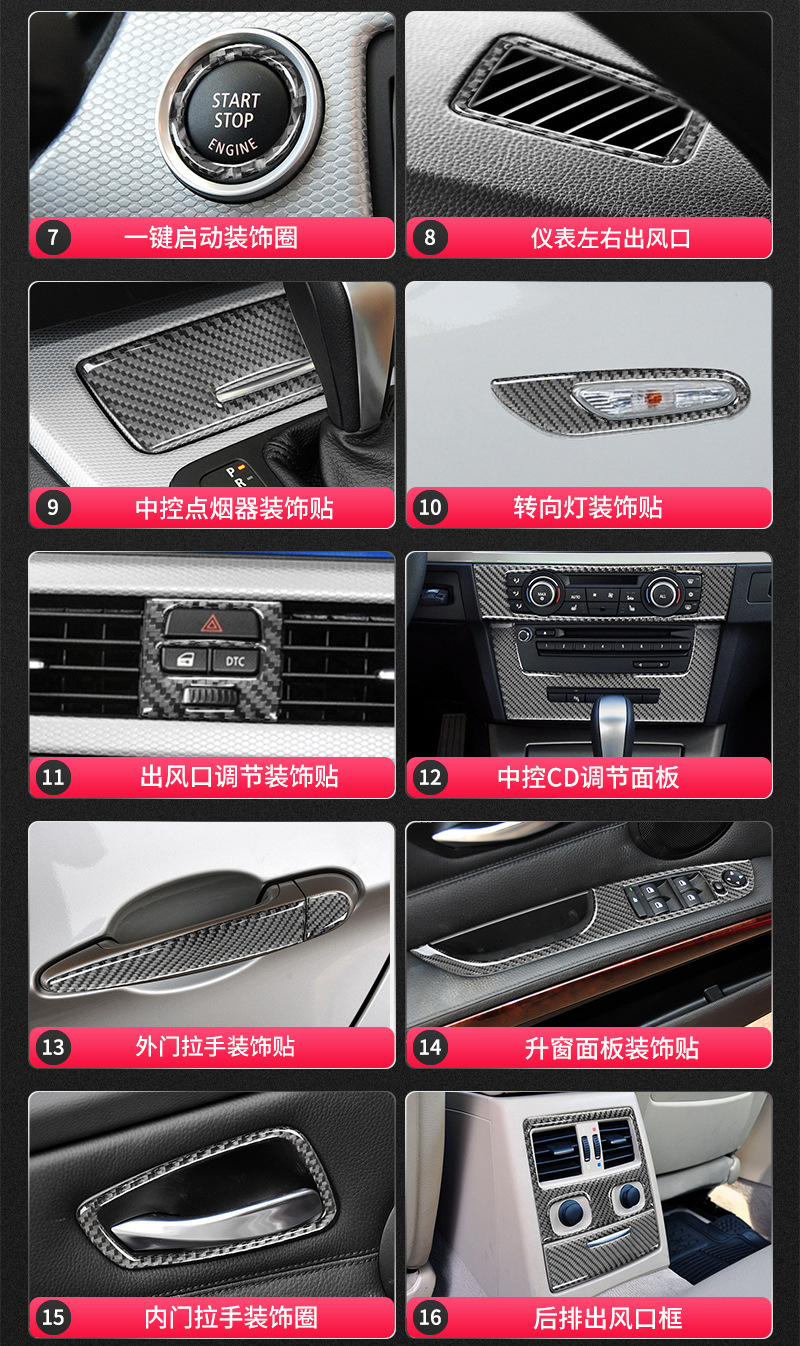 START
STOP
ENGINE

7 一键启动装饰圈

8 仪表左右出风口

P
R

9 中控点烟器装饰贴

10 转向灯装饰贴

DTC

11 出风口调节装饰贴

12 中控CD调节面板

13 外门拉手装饰贴

14 升窗面板装饰贴

15 内门拉手装饰圈

16 后排出风口框