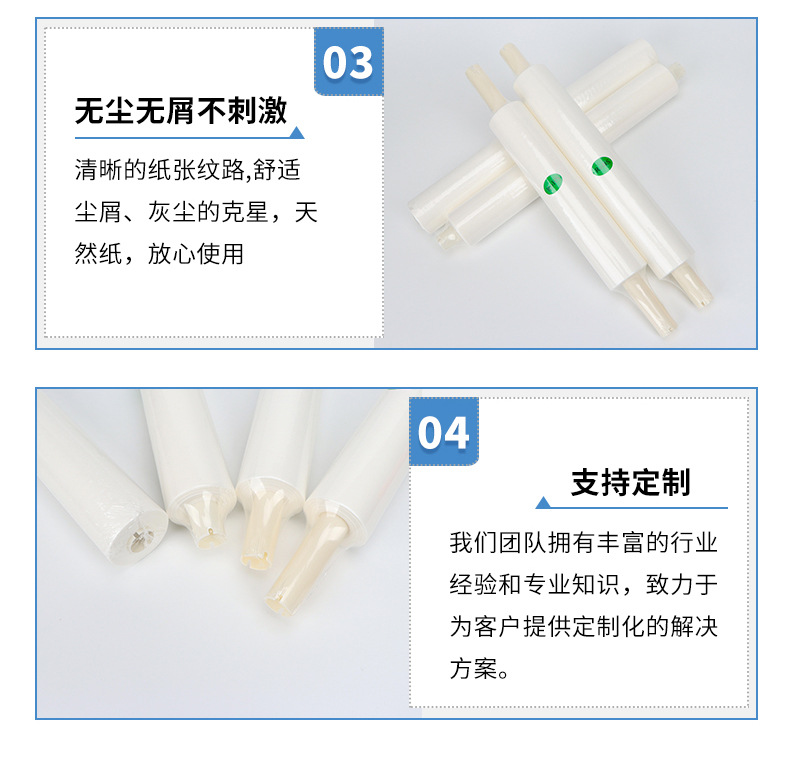 03

无尘无屑不刺激

清晰的纸张纹路,舒适尘屑、灰尘的克星，天然纸，放心使用

04

支持定制

我们团队拥有丰富的行业经验和专业知识，致力于为客户提供定制化的解决方案。