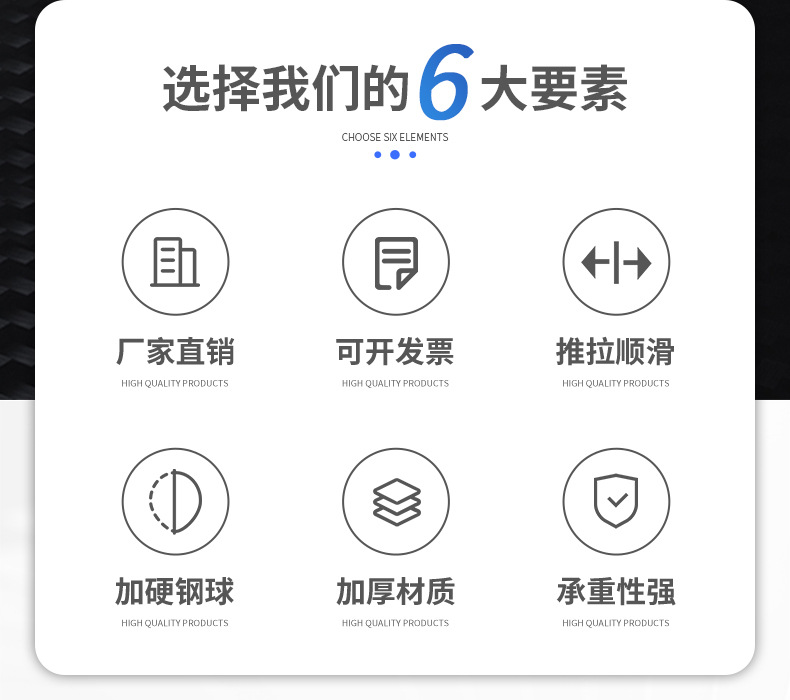 选择我们的6大要素

CHOOSE SIX ELEMENTS

厂家直销

HIGH QUALITY PRODUCTS

可开发票

HIGH QUALITY PRODUCTS

推拉顺滑

HIGH QUALITY PRODUCTS

加硬钢球

HIGH QUALITY PRODUCTS

加厚材质

HIGH QUALITY PRODUCTS

承重性强

HIGH QUALITY PRODUCTS