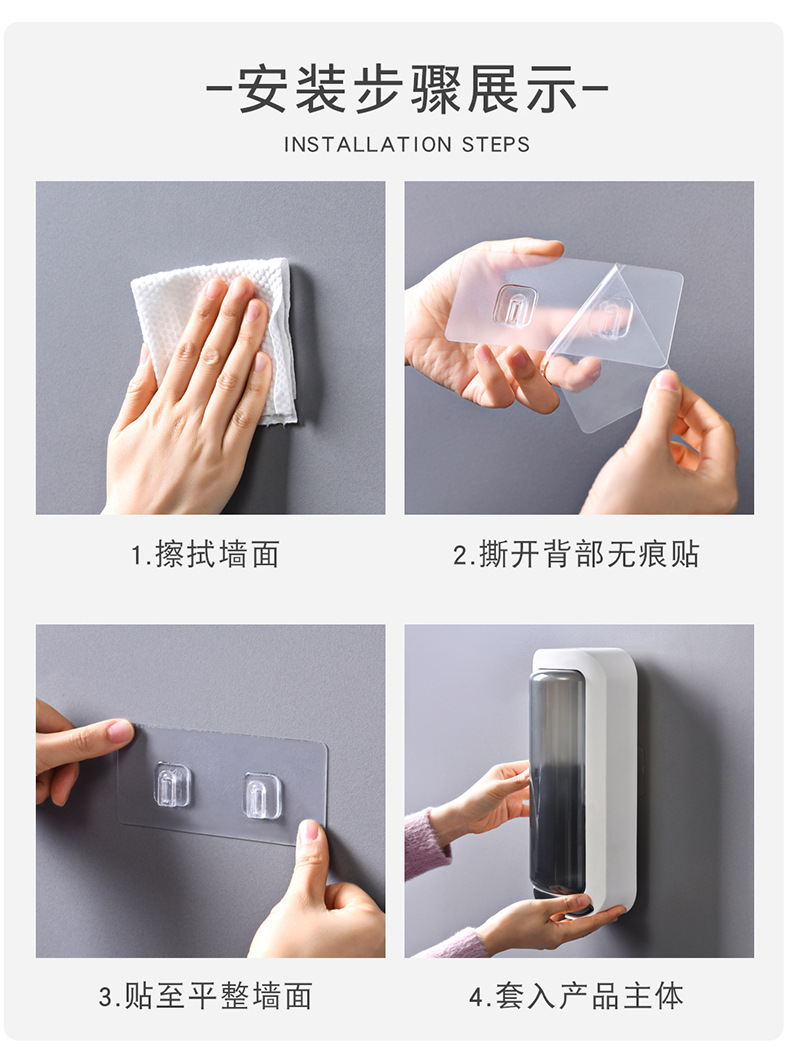 -安装步骤展示-

INSTALLATION STEPS

1.擦拭墙面

2.撕开背部无痕贴

3.贴至平整墙面

4.套入产品主体