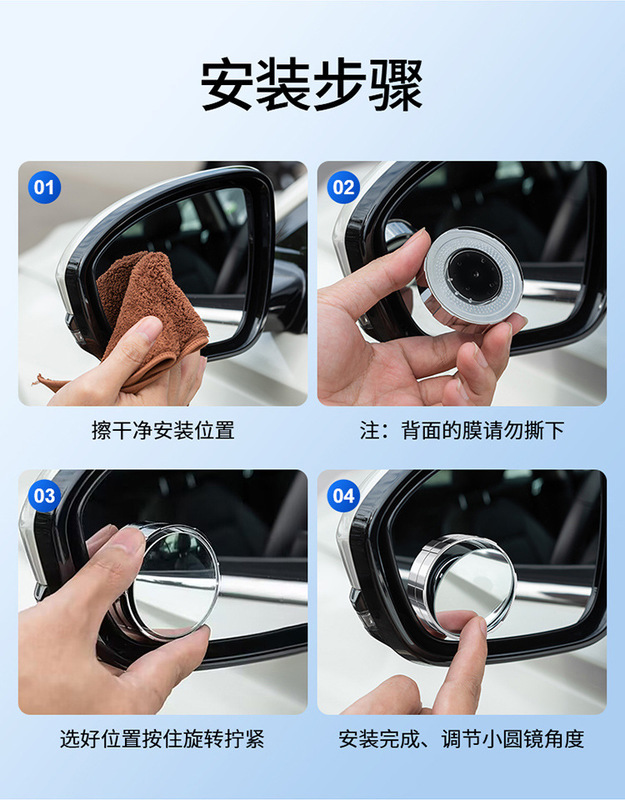 安装步骤

01
擦干净安装位置

02
注：背面的膜请勿撕下

03
选好位置按住旋转拧紧

04
安装完成、调节小圆镜角度