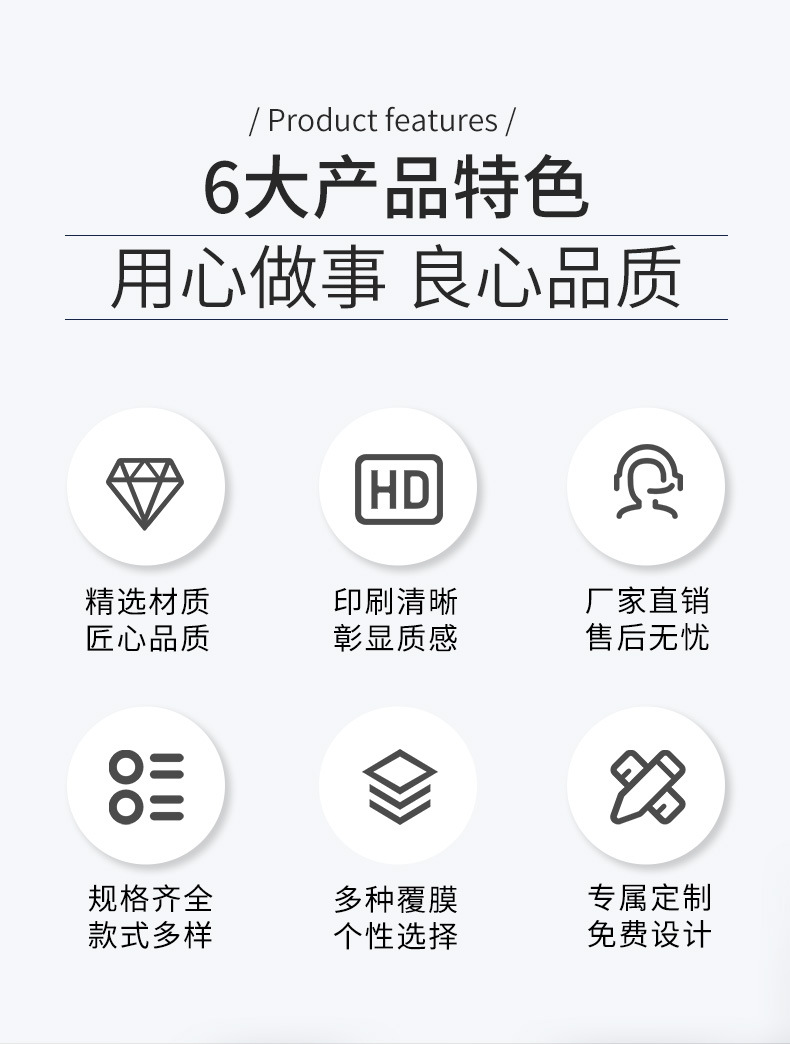 / Product features /

6大产品特色

用心做事 良心品质

HD

精选材质
匠心品质

印刷清晰
彰显质感

厂家直销
售后无忧

规格齐全
款式多样

多种覆膜
个性选择

专属定制
免费设计