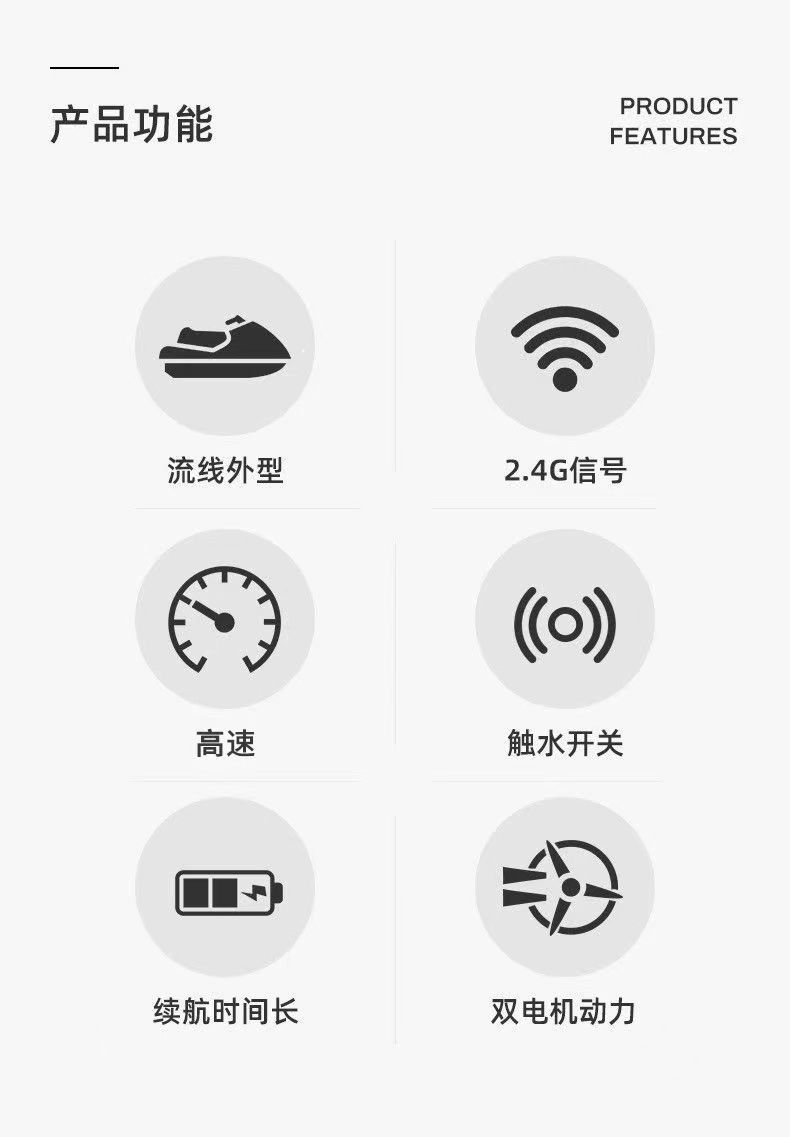 产品功能

PRODUCT
FEATURES

流线外型

2.4G信号

高速

触水开关

续航时间长

双电机动力