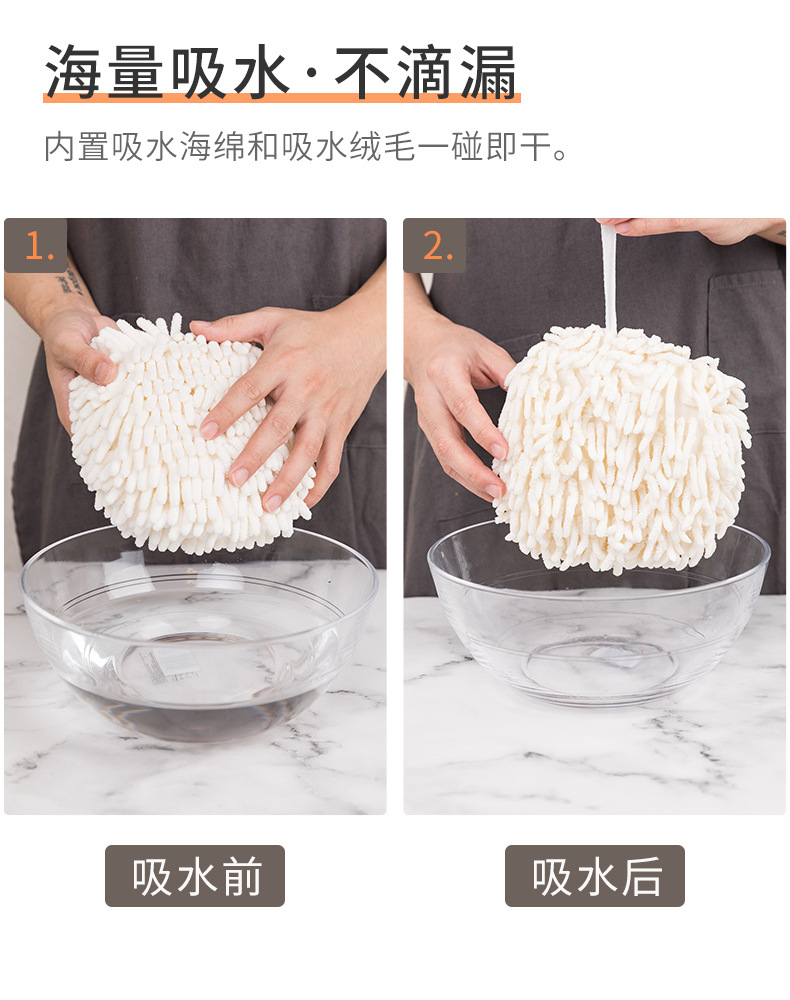 海量吸水·不滴漏

内置吸水海绵和吸水绒毛一碰即干。

1.

2.

吸水前

吸水后