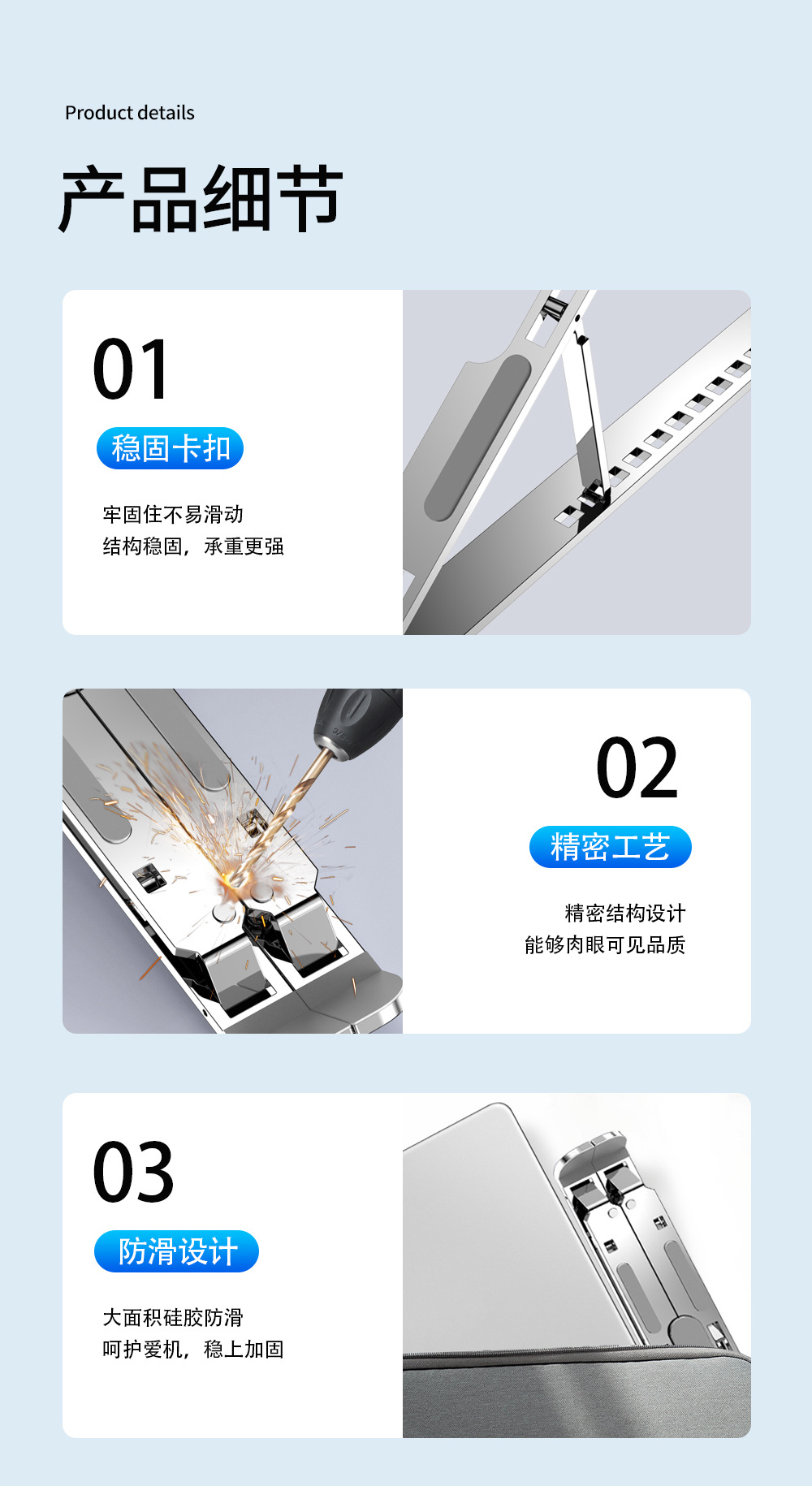 Product details

产品细节

01

稳固卡扣

牢固住不易滑动
结构稳固，承重更强

02

精密工艺

精密结构设计
能够肉眼可见品质

03

防滑设计

大面积硅胶防滑
呵护爱机，稳上加固