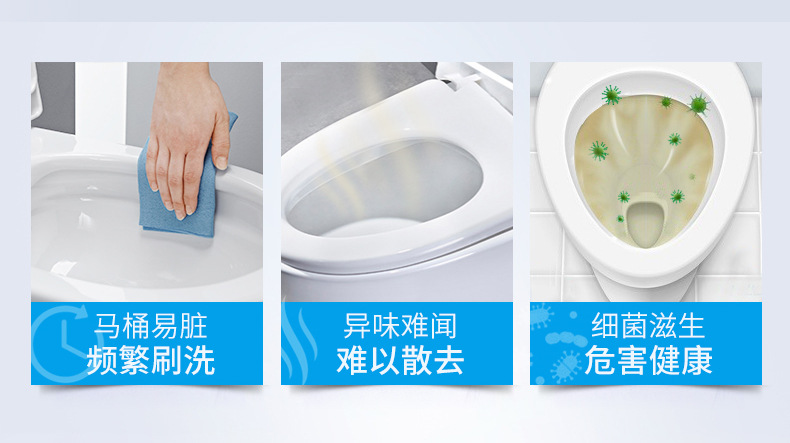 马桶易脏
频繁刷洗

异味难闻
难以散去

细菌滋生
危害健康