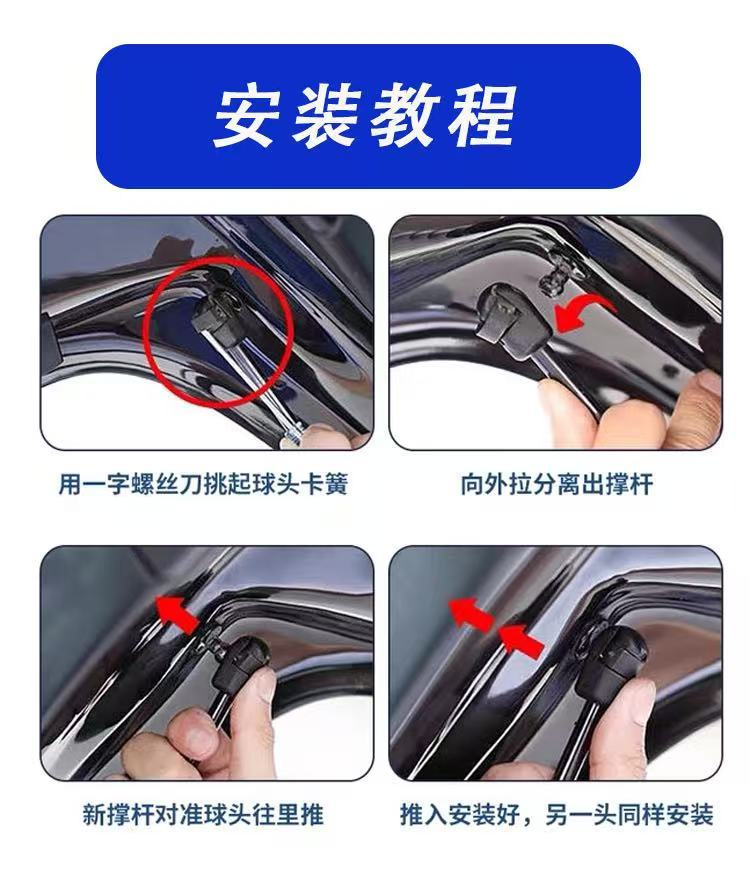 安装教程

用一字螺丝刀挑起球头卡簧

向外拉分离出撑杆

新撑杆对准球头往里推

推入安装好，另一头同样安装