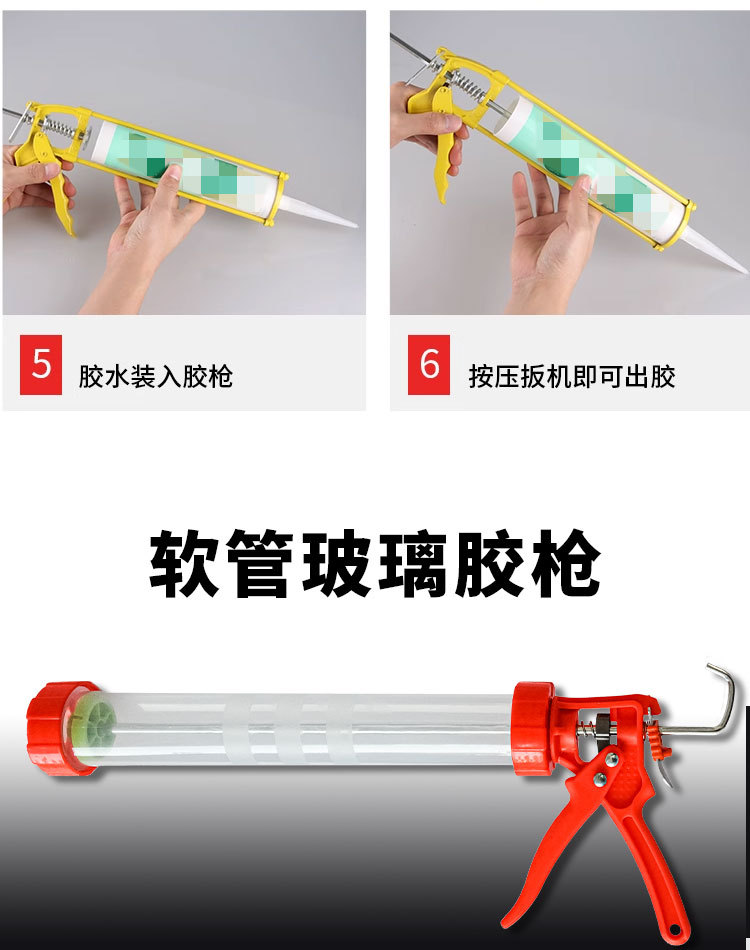 5 胶水装入胶枪

6 按压扳机即可出胶

软管玻璃胶枪