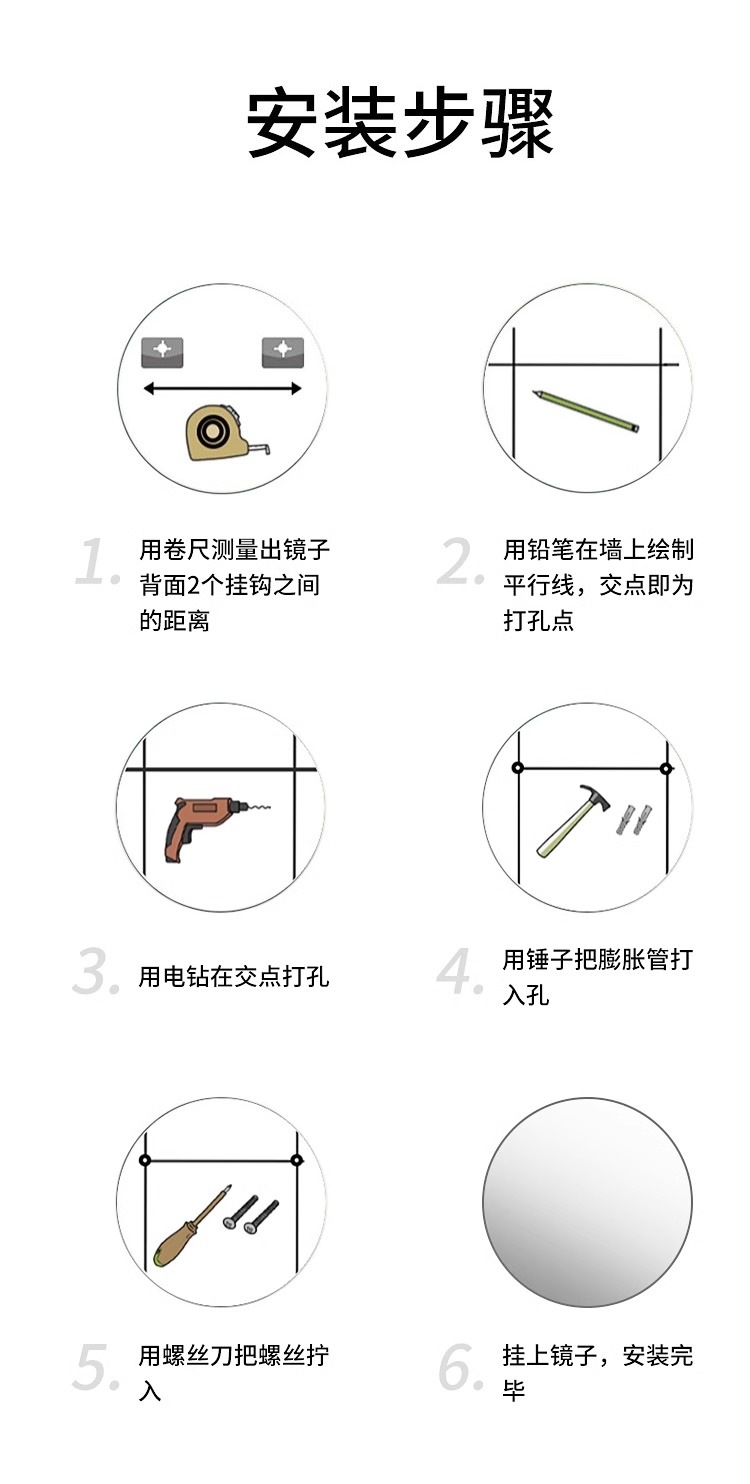 安装步骤

1. 用卷尺测量出镜子背面2个挂钩之间的距离

2. 用铅笔在墙上绘制平行线，交点即为打孔点

3. 用电钻在交点打孔

4. 用锤子把膨胀管打入孔

5. 用螺丝刀把螺丝拧入

6. 挂上镜子，安装完毕