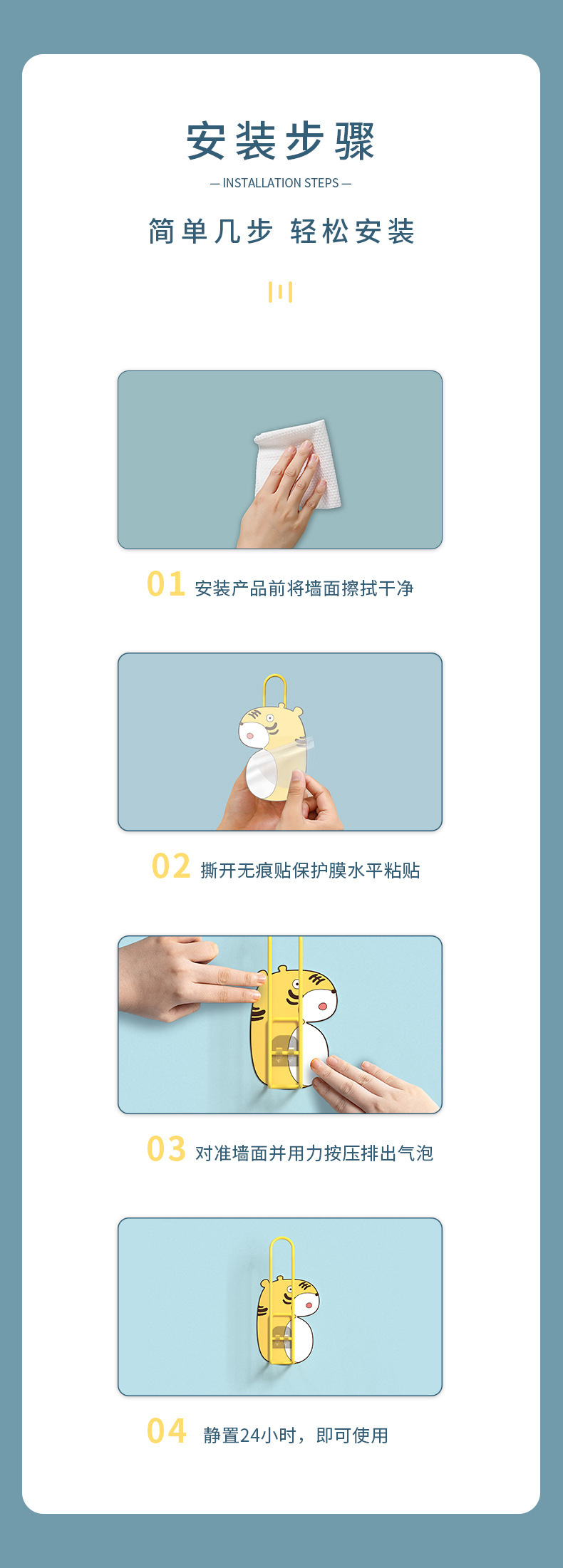 安装步骤

— INSTALLATION STEPS —

简单几步 轻松安装

01 安装产品前将墙面擦拭干净

02 撕开无痕贴保护膜水平粘贴

03 对准墙面并用力按压排出气泡

04 静置24小时，即可使用