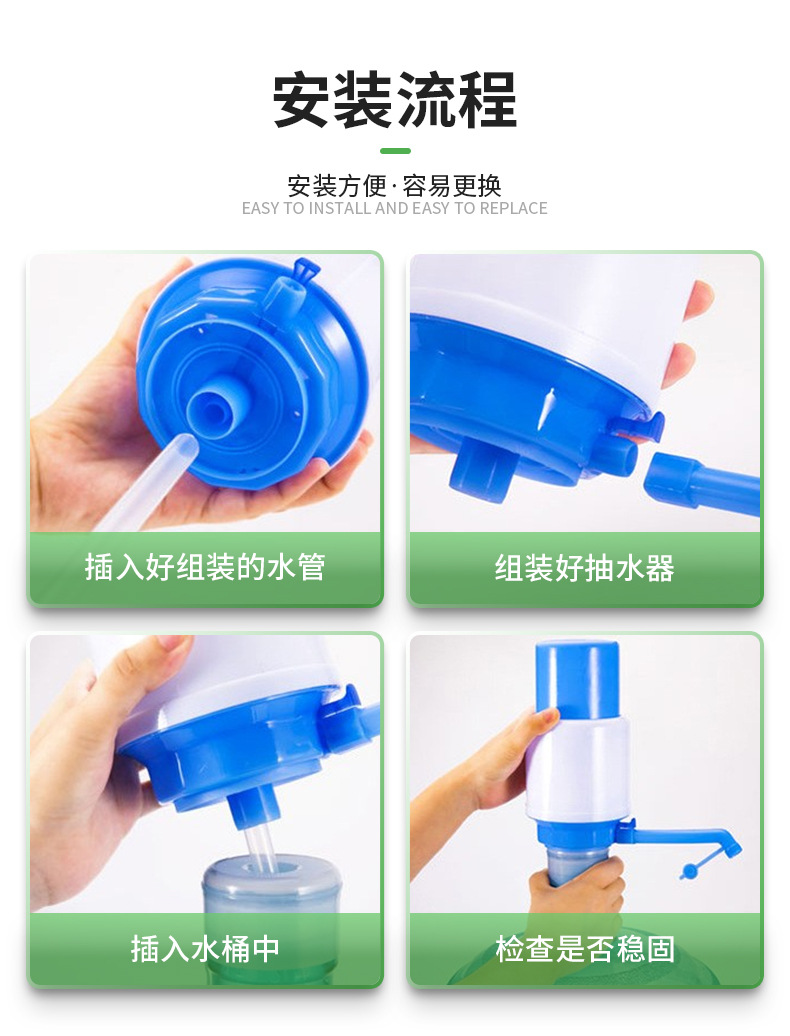 安装流程

安装方便·容易更换
EASY TO INSTALL AND EASY TO REPLACE

插入好组装的水管

组装好抽水器

插入水桶中

检查是否稳固