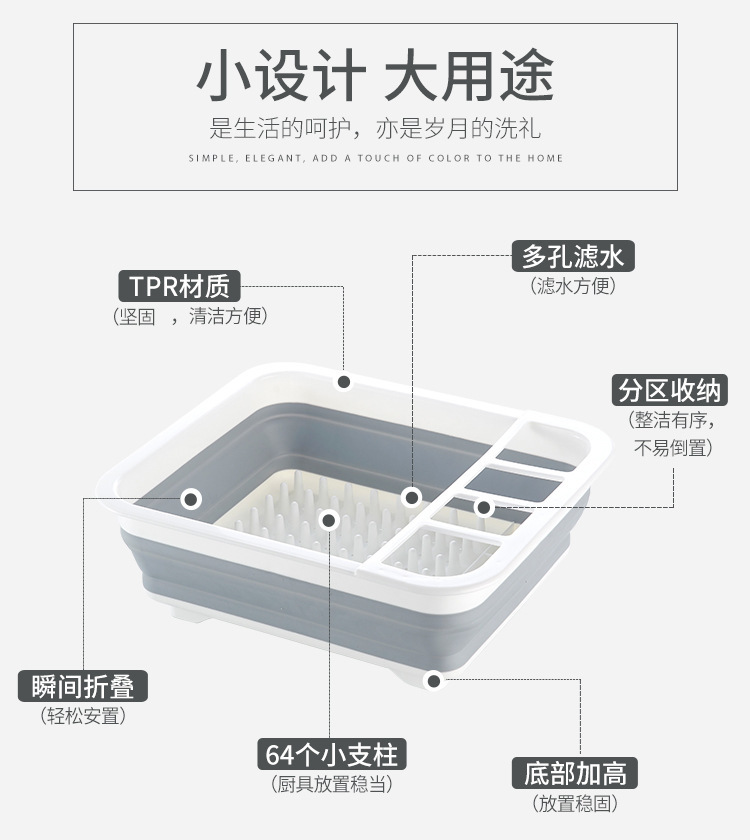 小设计 大用途

是生活的呵护，亦是岁月的洗礼

SIMPLE, ELEGANT, ADD A TOUCH OF COLOR TO THE HOME

TPR材质
（坚固 ，清洁方便）

多孔滤水
（滤水方便）

分区收纳
（整洁有序，不易倒置）

瞬间折叠
（轻松安置）

64个小支柱
（厨具放置稳当）

底部加高
（放置稳固）