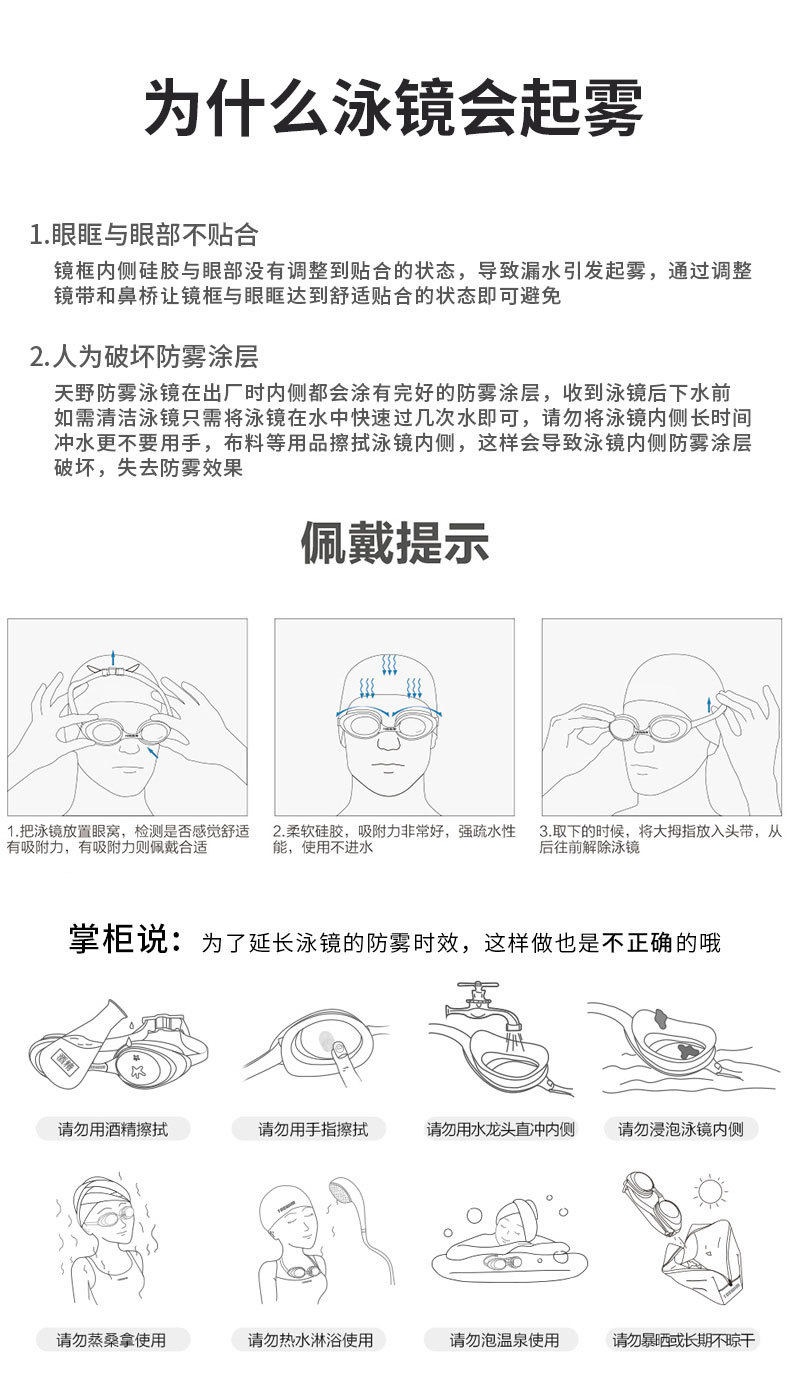 为什么泳镜会起雾

1.眼眶与眼部不贴合
镜框内侧硅胶与眼部没有调整到贴合的状态，导致漏水引发起雾，通过调整镜带和鼻桥让镜框与眼眶达到舒适贴合的状态即可避免

2.人为破坏防雾涂层
天野防雾泳镜在出厂时内侧都会涂有完好的防雾涂层，收到泳镜后下水前如需清洁泳镜只需将泳镜在水中快速过几次水即可，请勿将泳镜内侧长时间冲水更不要用手，布料等用品擦拭泳镜内侧，这样会导致泳镜内侧防雾涂层破坏，失去防雾效果

佩戴提示

1.把泳镜放置眼窝，检测是否感觉舒适有吸附力，有吸附力则佩戴合适

2.柔软硅胶，吸附力非常好，强疏水性能，使用不进水

3.取下的时候，将大拇指放入头带，从后往前解除泳镜

掌柜说：为了延长泳镜的防雾时效，这样做也是不正确的哦

酒精

请勿用酒精擦拭

请勿用手指擦拭

请勿用水龙头直冲内侧

请勿浸泡泳镜内侧

请勿蒸桑拿使用

请勿热水淋浴使用

请勿泡温泉使用

请勿暴晒或长期不晾干