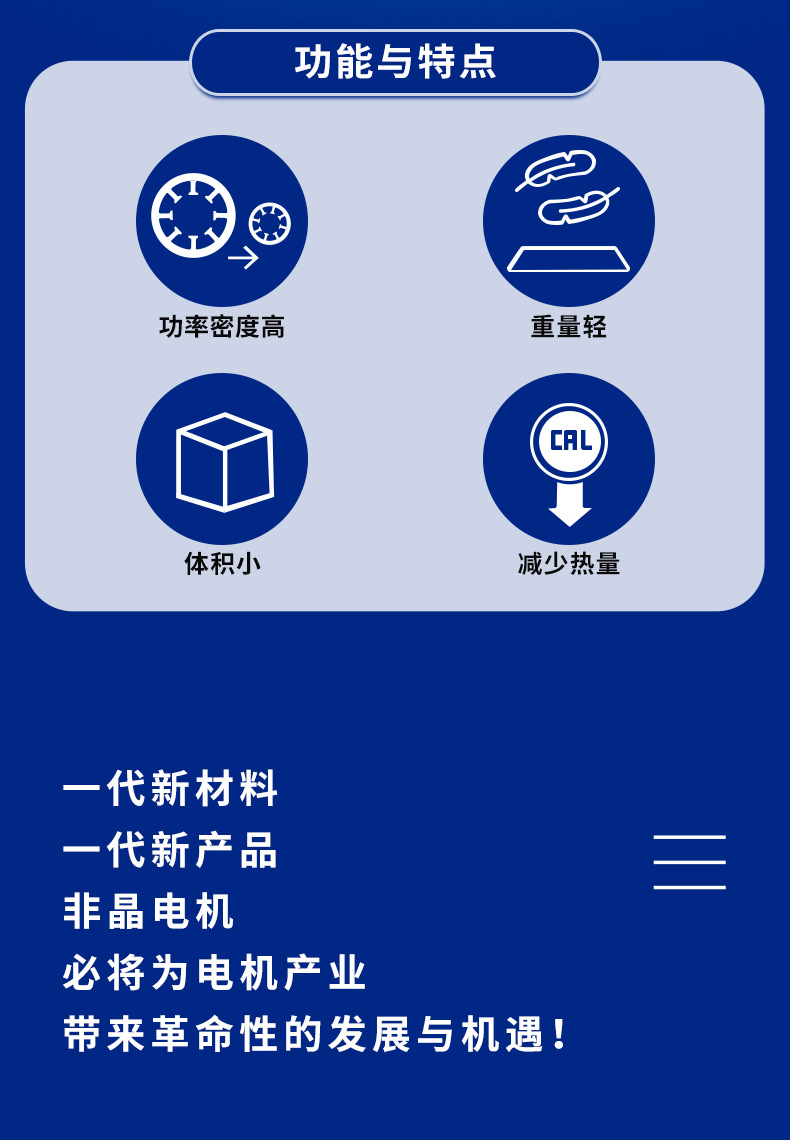 功能与特点

功率密度高

重量轻

CAL

体积小

减少热量

一代新材料
一代新产品
非晶电机
必将为电机产业
带来革命性的发展与机遇!