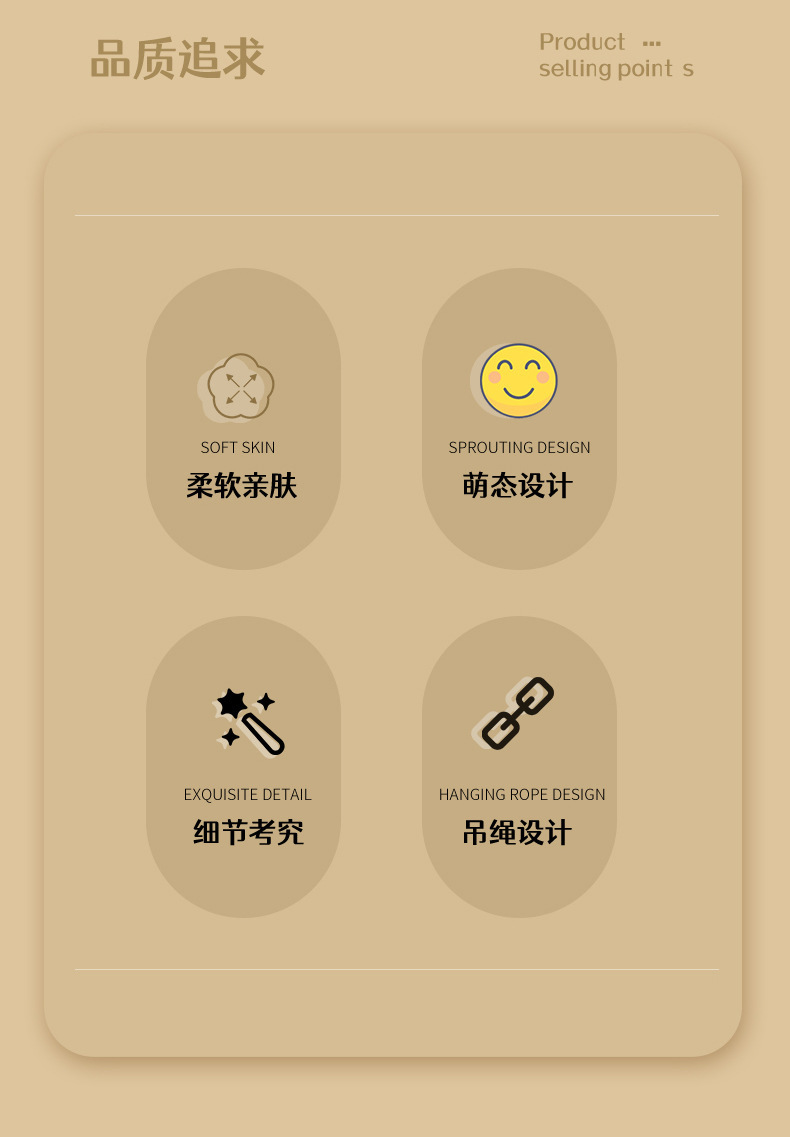 品质追求

Product ···
selling point s

SOFT SKIN
柔软亲肤

SPROUTING DESIGN
萌态设计

EXQUISITE DETAIL
细节考究

HANGING ROPE DESIGN
吊绳设计