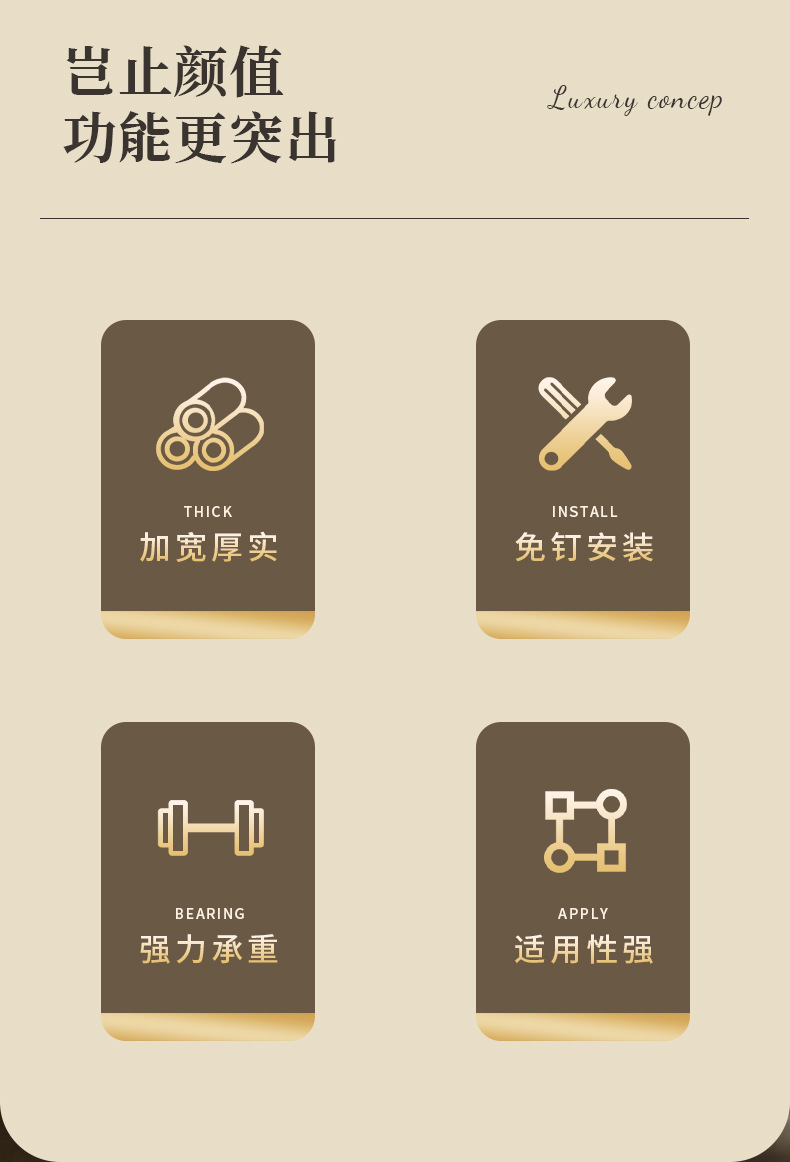 岂止颜值
功能更突出

Luxury concep

THICK
加宽厚实

INSTALL
免钉安装

BEARING
强力承重

APPLY
适用性强