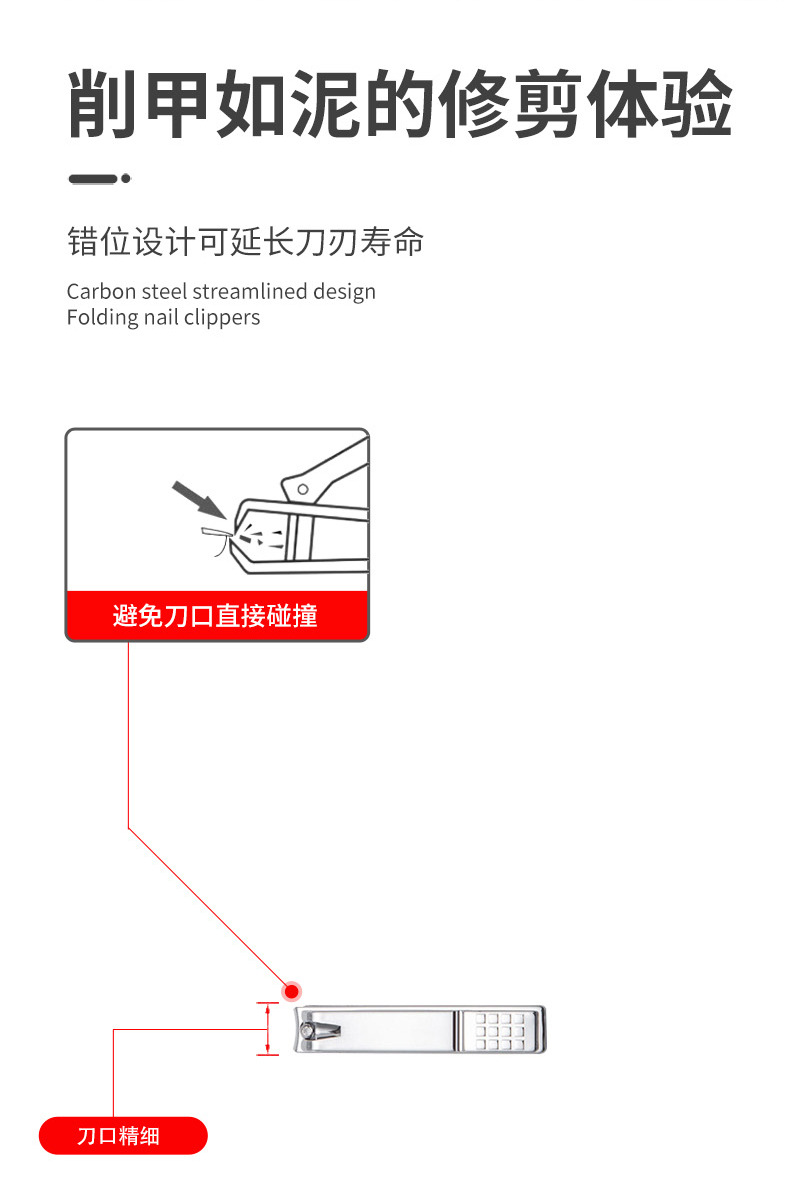 削甲如泥的修剪体验

错位设计可延长刀刃寿命

Carbon steel streamlined design
Folding nail clippers

避免刀口直接碰撞

刀口精细