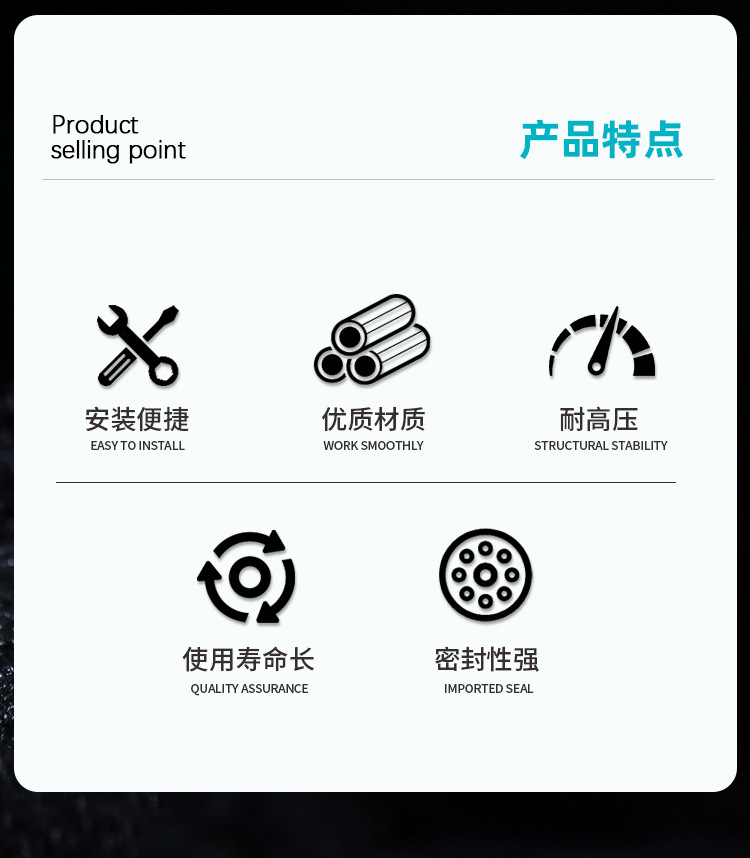 Product
selling point

产品特点

安装便捷
EASY TO INSTALL

优质材质
WORK SMOOTHLY

耐高压
STRUCTURAL STABILITY

使用寿命长
QUALITY ASSURANCE

密封性强
IMPORTED SEAL