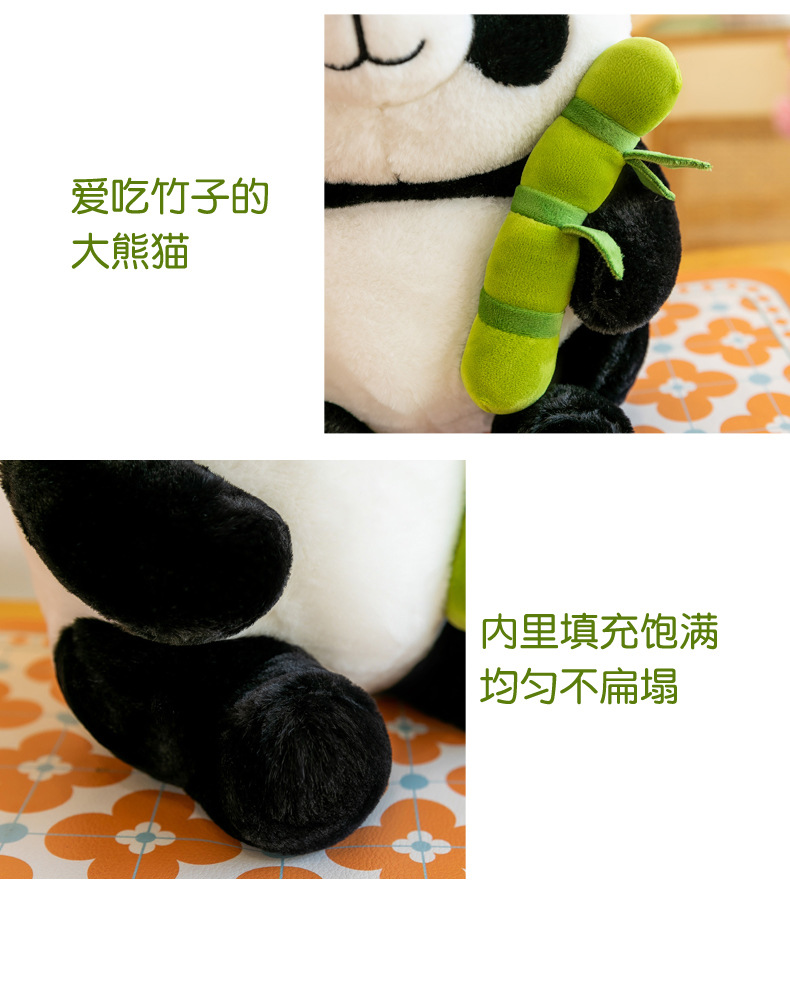 爱吃竹子的
大熊猫

内里填充饱满
均匀不扁塌