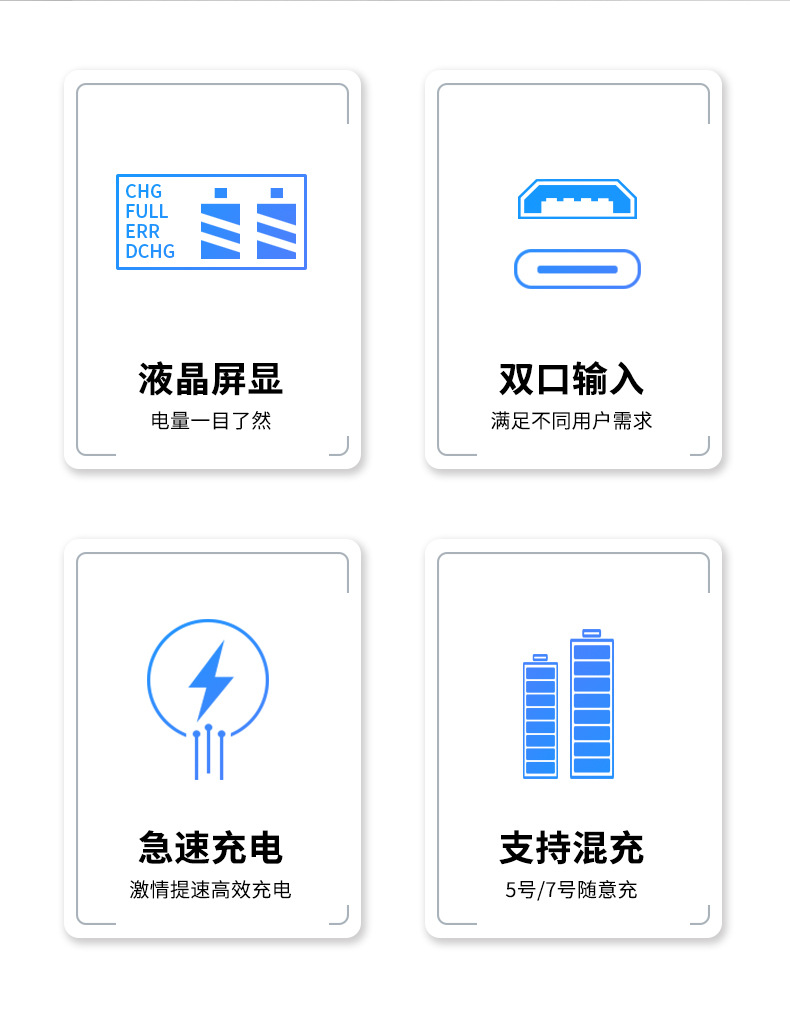 CHG
FULL
ERR
DCHG

液晶屏显

电量一目了然

双口输入

满足不同用户需求

急速充电

激情提速高效充电

支持混充

5号/7号随意充