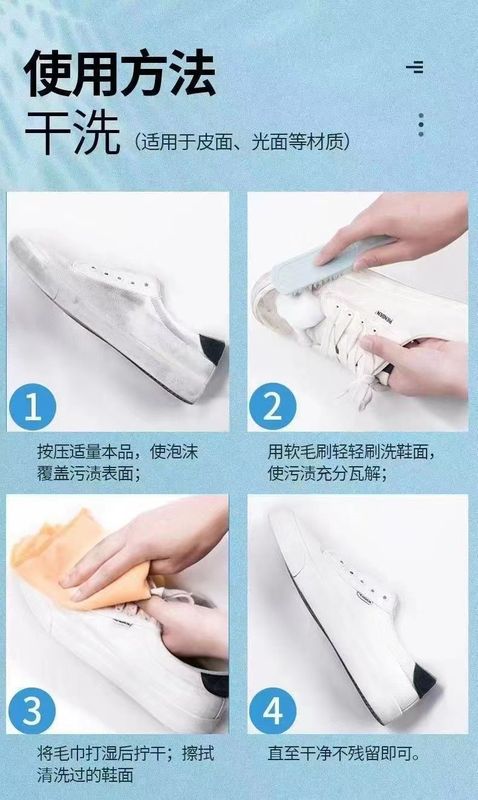 使用方法

干洗（适用于皮面、光面等材质）

1
按压适量本品，使泡沫覆盖污渍表面；

2
用软毛刷轻轻刷洗鞋面，使污渍充分瓦解；

3
将毛巾打湿后拧干；擦拭清洗过的鞋面

4
直至干净不残留即可。