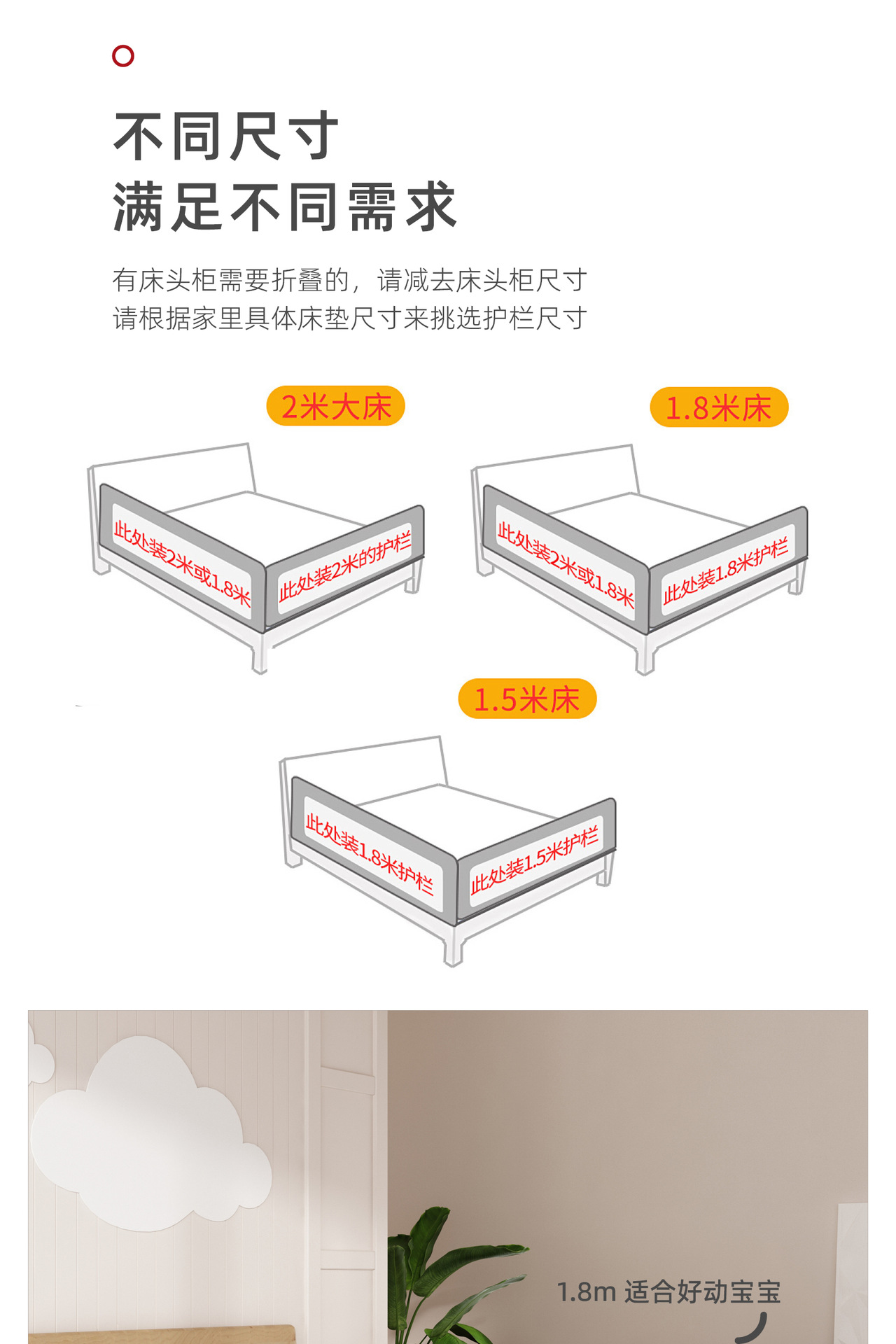 不同尺寸
满足不同需求

有床头柜需要折叠的，请减去床头柜尺寸
请根据家里具体床垫尺寸来挑选护栏尺寸

2米大床

此处装2米或1.8米

此处装2米的护栏

1.8米床

此处装2米或1.8米

此处装1.8米护栏

1.5米床

此处装1.8米护栏

此处装1.5米护栏

1.8m 适合好动宝宝