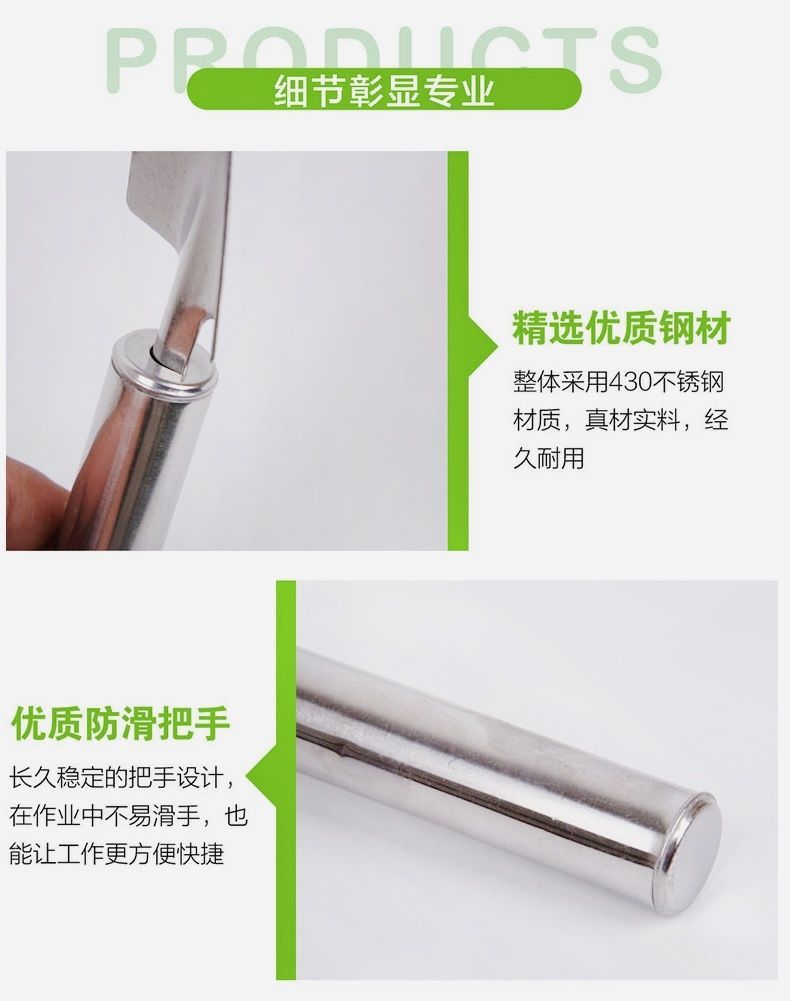 PRODUCTS
细节彰显专业

精选优质钢材
整体采用430不锈钢材质，真材实料，经久耐用

优质防滑把手
长久稳定的把手设计，在作业中不易滑手，也能让工作更方便快捷