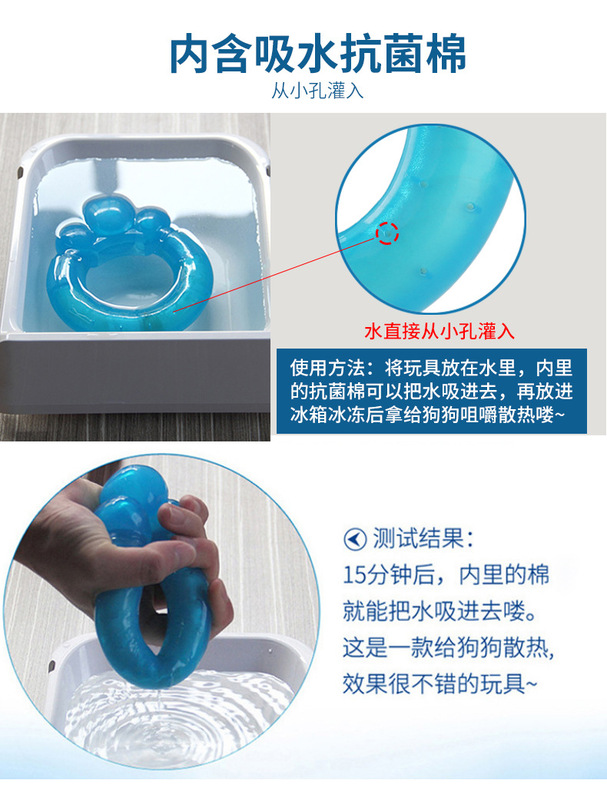 内含吸水抗菌棉

从小孔灌入

水直接从小孔灌入

使用方法：将玩具放在水里，内里的抗菌棉可以把水吸进去，再放进冰箱冰冻后拿给狗狗咀嚼散热喽~

测试结果：

15分钟后，内里的棉就能把水吸进去喽。这是一款给狗狗散热，效果很不错的玩具~