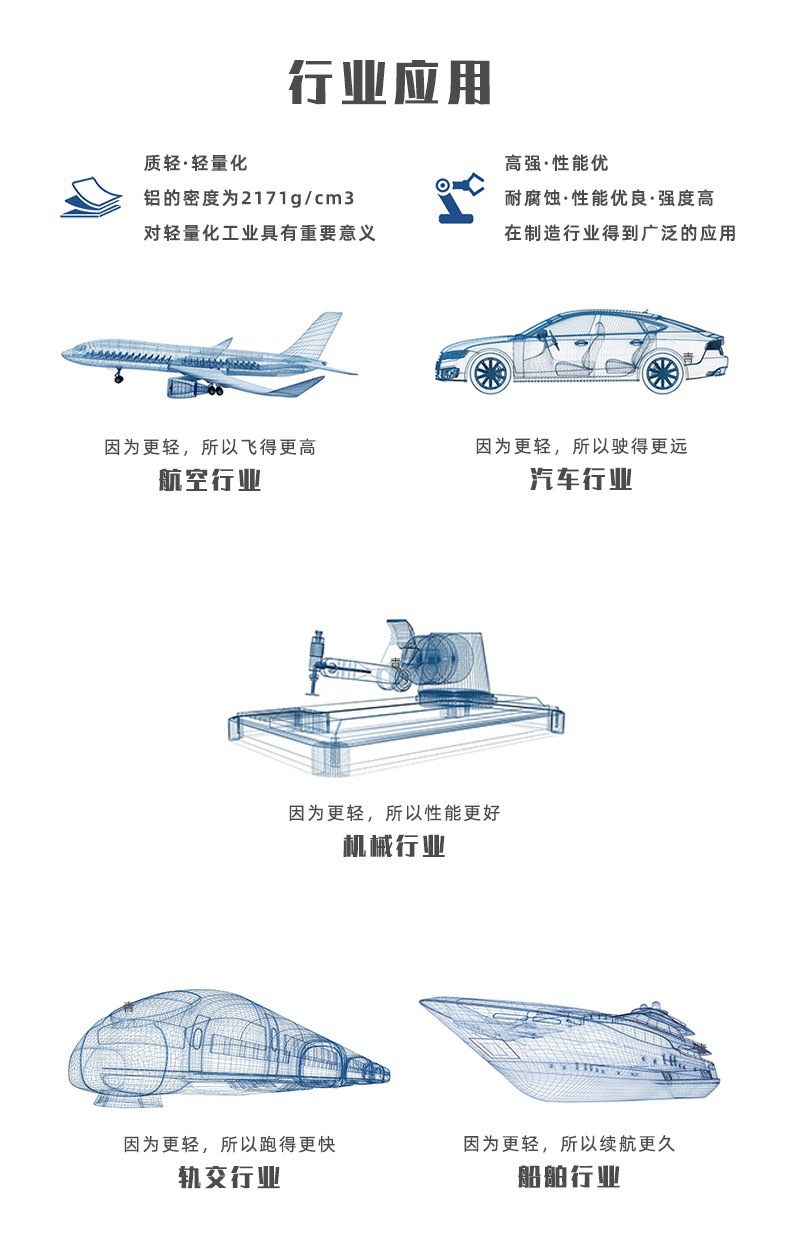 行业应用

质轻·轻量化
铝的密度为2171g/cm3
对轻量化工业具有重要意义

高强·性能优
耐腐蚀·性能优良·强度高
在制造行业得到广泛的应用

因为更轻，所以飞得更高
航空行业

因为更轻，所以驶得更远
汽车行业

因为更轻，所以性能更好
机械行业

因为更轻，所以跑得更快
轨交行业

因为更轻，所以续航更久
船舶行业