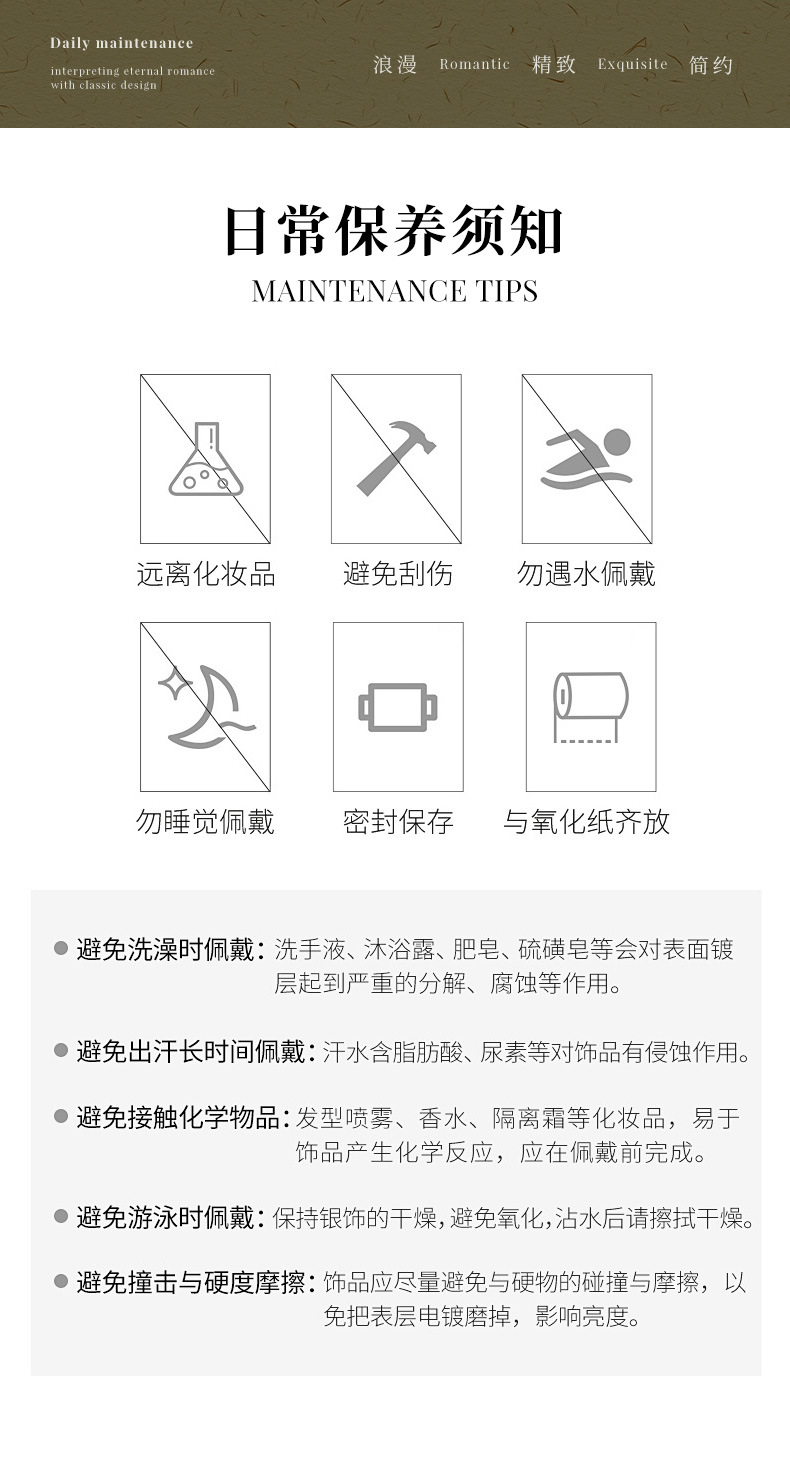 Daily maintenance

interpreting eternal romance with classic design

浪漫 Romantic 精致 Exquisite 简约

日常保养须知

MAINTENANCE TIPS

远离化妆品 避免刮伤 勿遇水佩戴

勿睡觉佩戴 密封保存 与氧化纸齐放

• 避免洗澡时佩戴：洗手液、沐浴露、肥皂、硫磺皂等会对表面镀层起到严重的分解、腐蚀等作用。

• 避免出汗长时间佩戴：汗水含脂肪酸、尿素等对饰品有侵蚀作用。

• 避免接触化学物品：发型喷雾、香水、隔离霜等化妆品，易于饰品产生化学反应，应在佩戴前完成。

• 避免游泳时佩戴：保持银饰的干燥，避免氧化，沾水后请擦拭干燥。

• 避免撞击与硬度摩擦：饰品应尽量避免与硬物的碰撞与摩擦，以免把表层电镀磨掉，影响亮度。