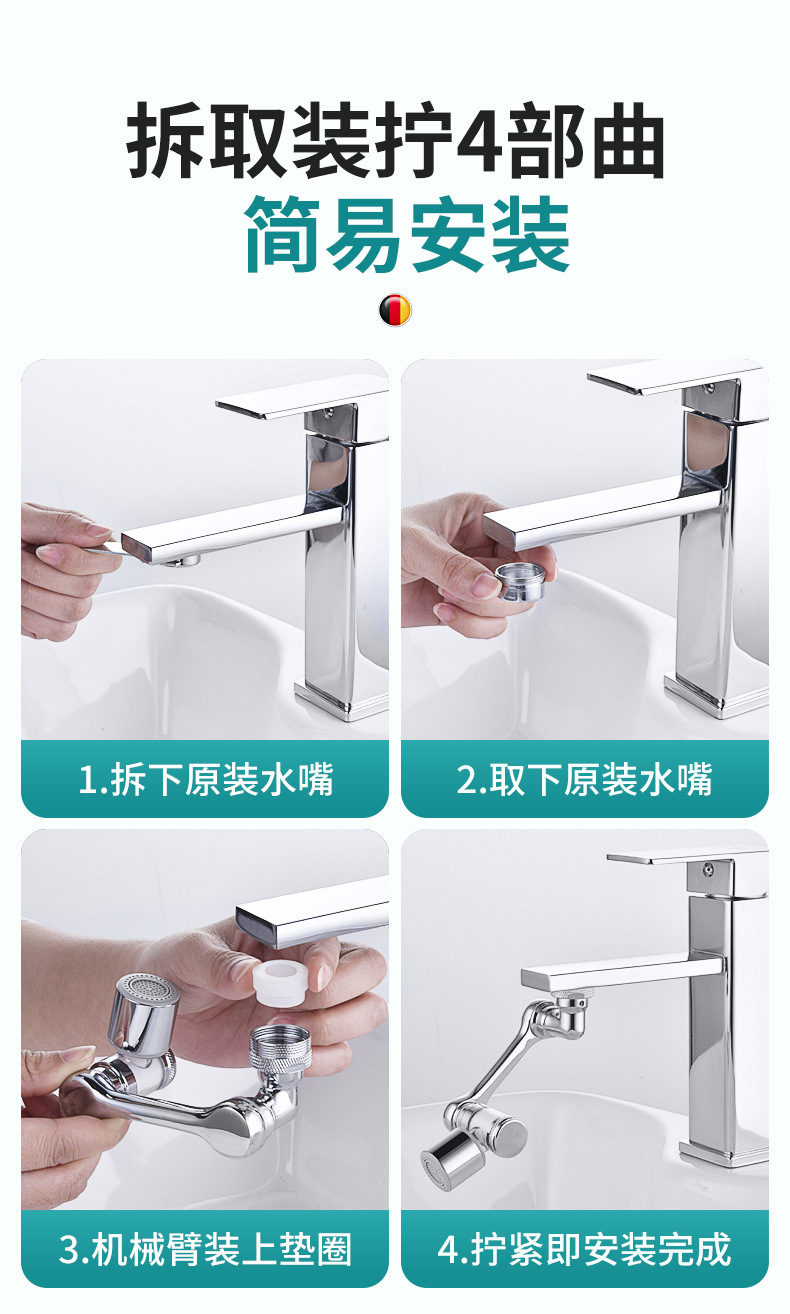 拆取装拧4部曲
简易安装

1.拆下原装水嘴

2.取下原装水嘴

3.机械臂装上垫圈

4.拧紧即安装完成