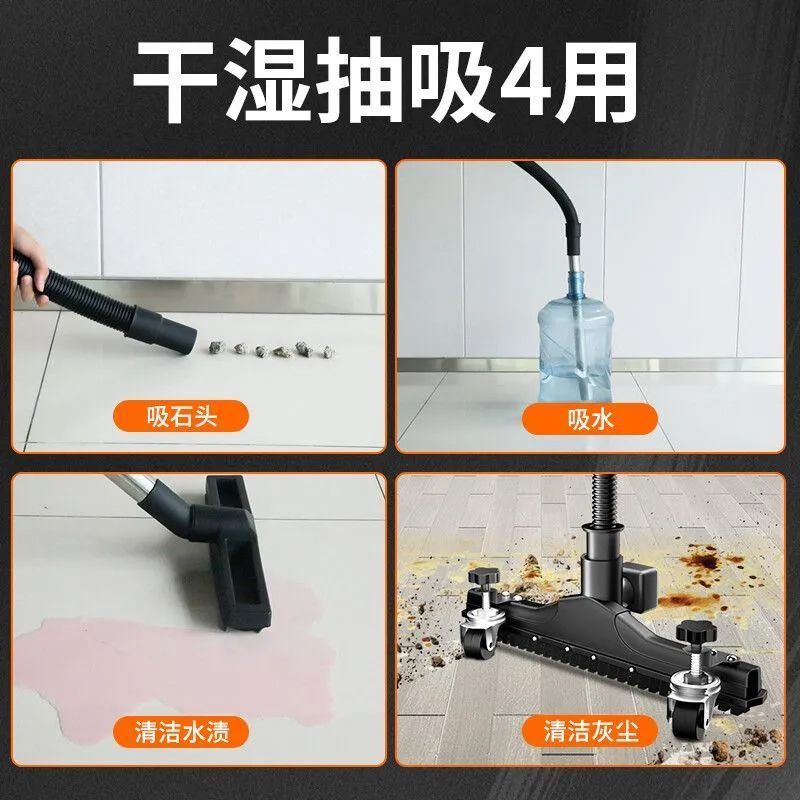 干湿抽吸4用

吸石头

吸水

清洁水渍

清洁灰尘