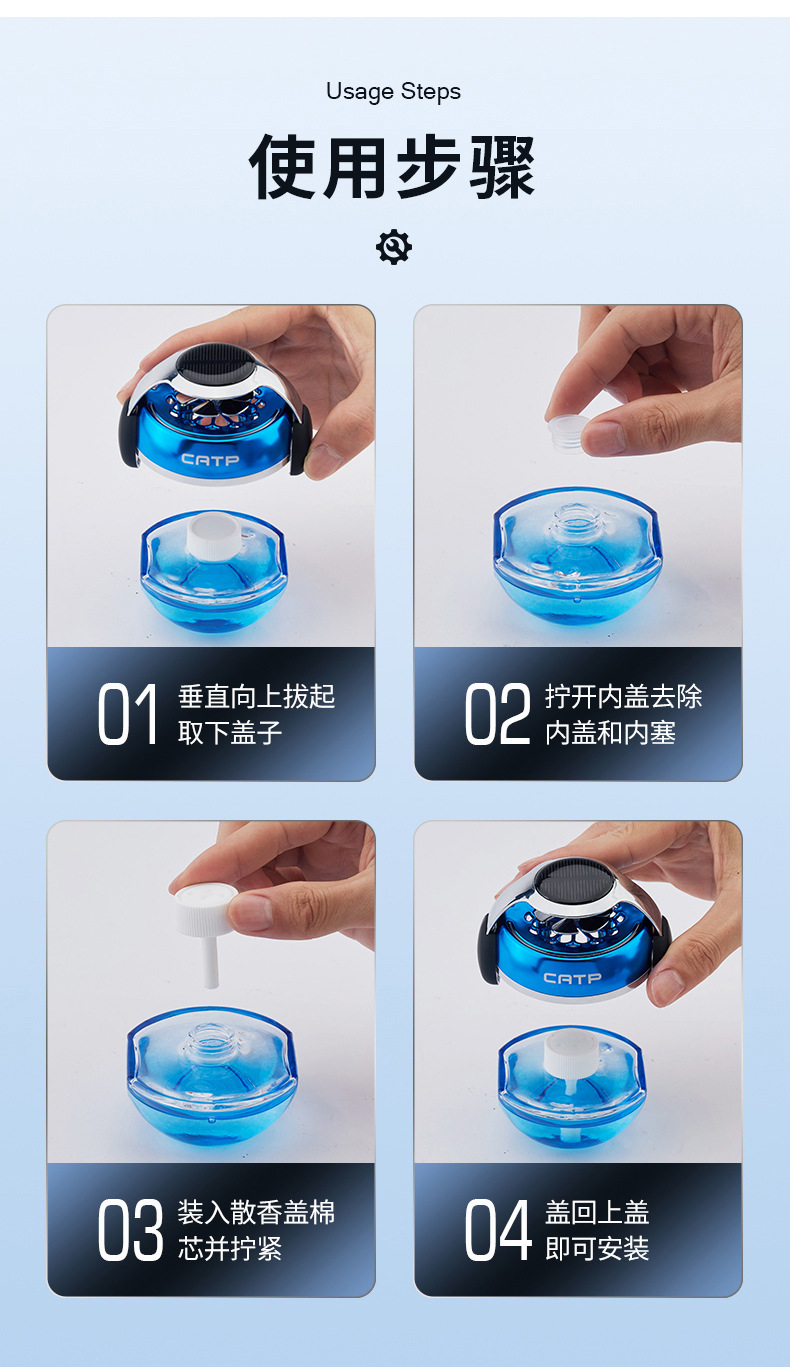 Usage Steps

使用步骤

CATP

01 垂直向上拔起取下盖子

02 拧开内盖去除内盖和内塞

03 装入散香盖棉芯并拧紧

CATP

04 盖回上盖即可安装