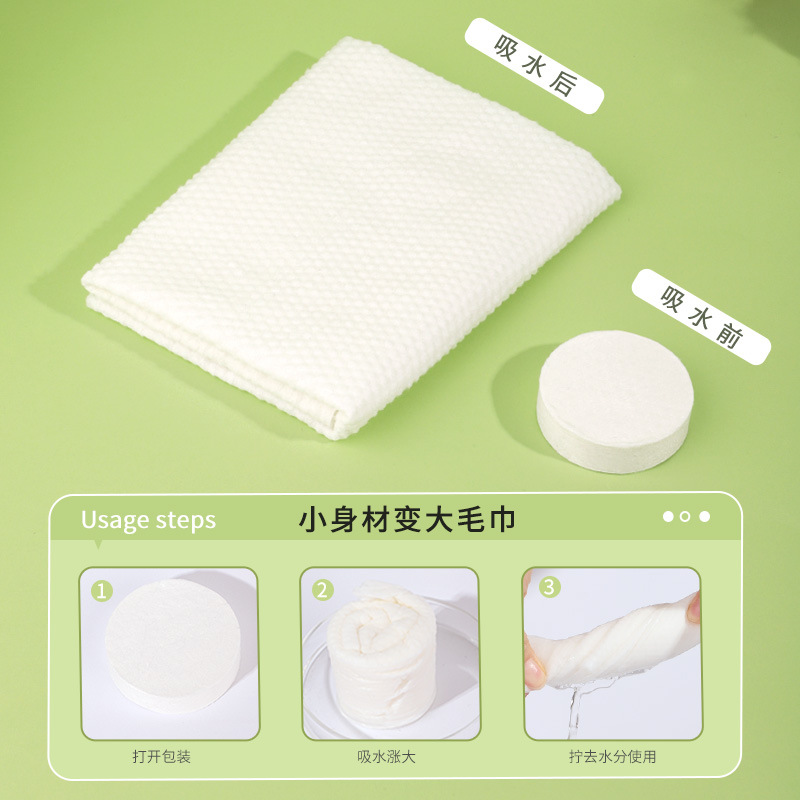 吸水后

吸水前

Usage steps

小身材变大毛巾

1
打开包装

2
吸水涨大

3
拧去水分使用