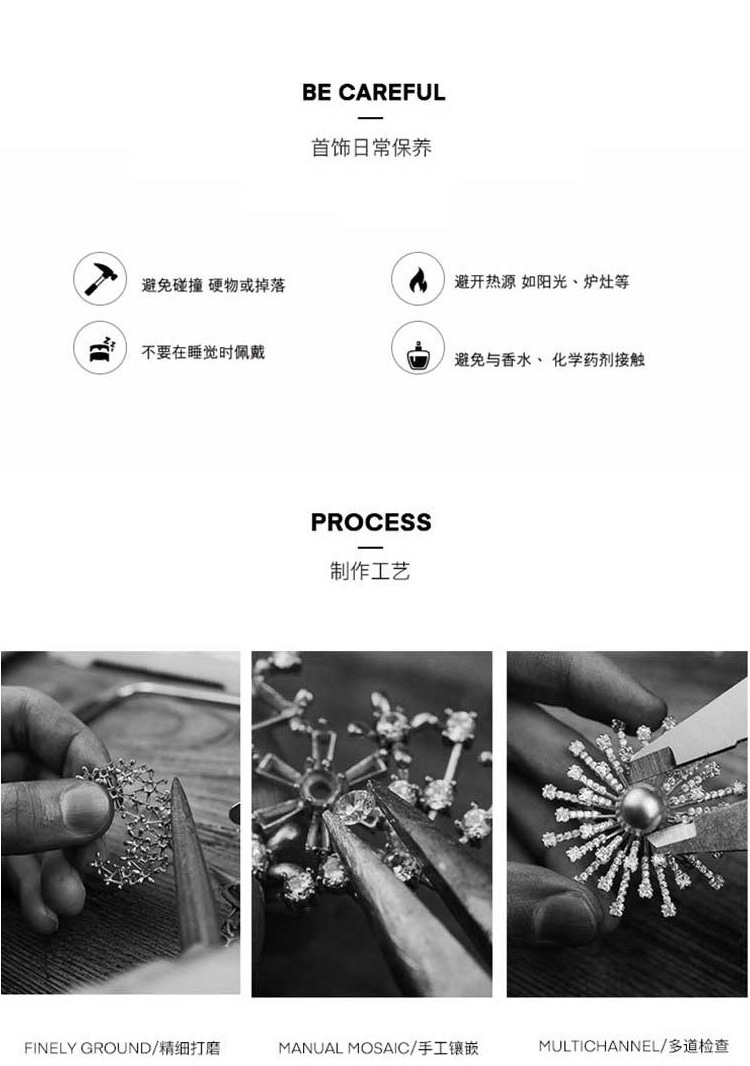 BE CAREFUL

首饰日常保养

避免碰撞 硬物或掉落

避开热源 如阳光、炉灶等

不要在睡觉时佩戴

避免与香水、 化学药剂接触

PROCESS

制作工艺

FINELY GROUND/精细打磨

MANUAL MOSAIC/手工镶嵌

MULTICHANNEL/多道检查