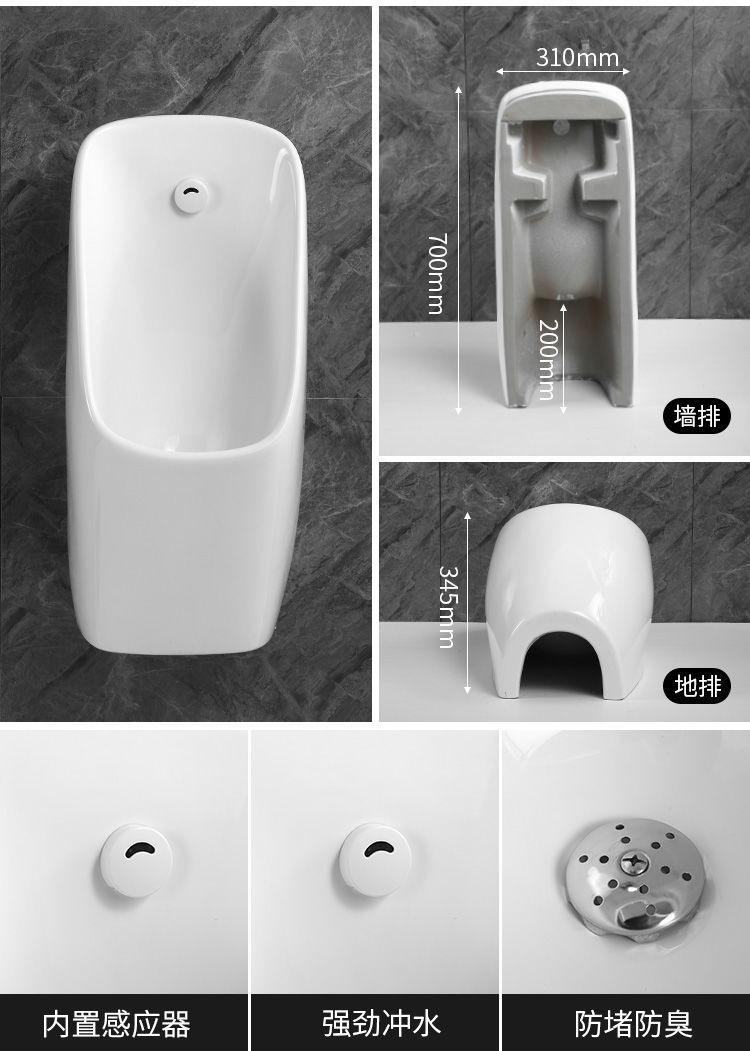 310mm

700mm

200mm

墙排

345mm

地排

内置感应器

强劲冲水

防堵防臭