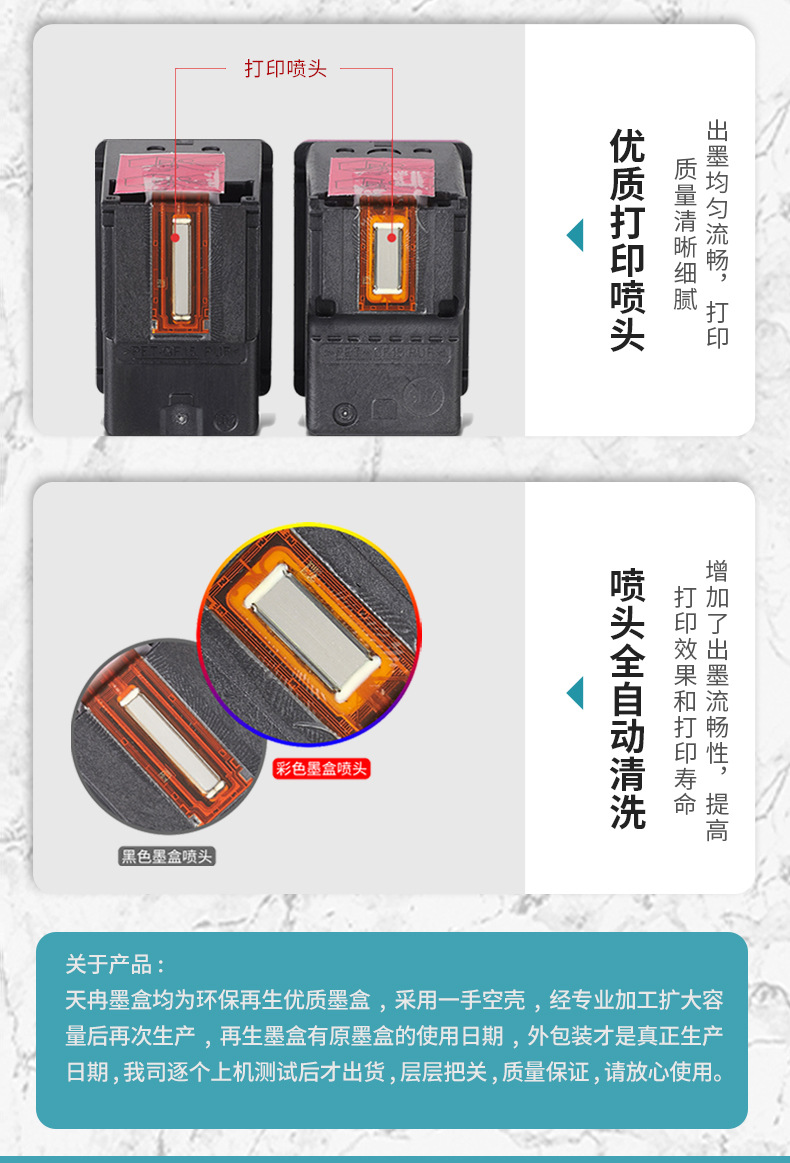 打印喷头

优质打印喷头

出墨均匀流畅，打印质量清晰细腻

彩色墨盒喷头

黑色墨盒喷头

喷头全自动清洗

增加了出墨流畅性，提高打印效果和打印寿命

关于产品：
天冉墨盒均为环保再生优质墨盒，采用一手空壳，经专业加工扩大容量后再次生产，再生墨盒有原墨盒的使用日期，外包装才是真正生产日期，我司逐个上机测试后才出货，层层把关，质量保证，请放心使用。