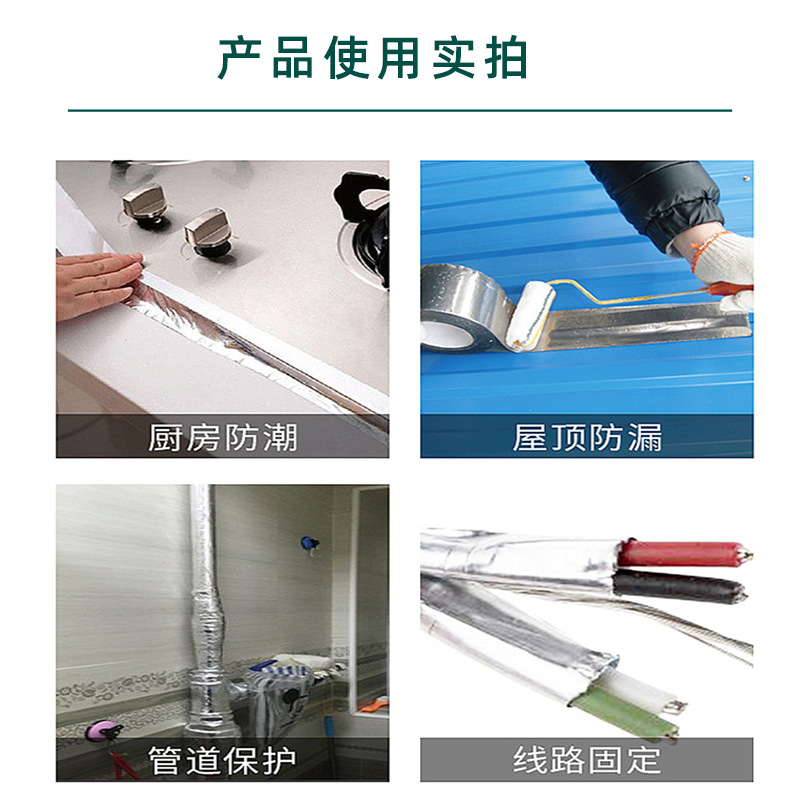 产品使用实拍

厨房防潮

屋顶防漏

管道保护

线路固定