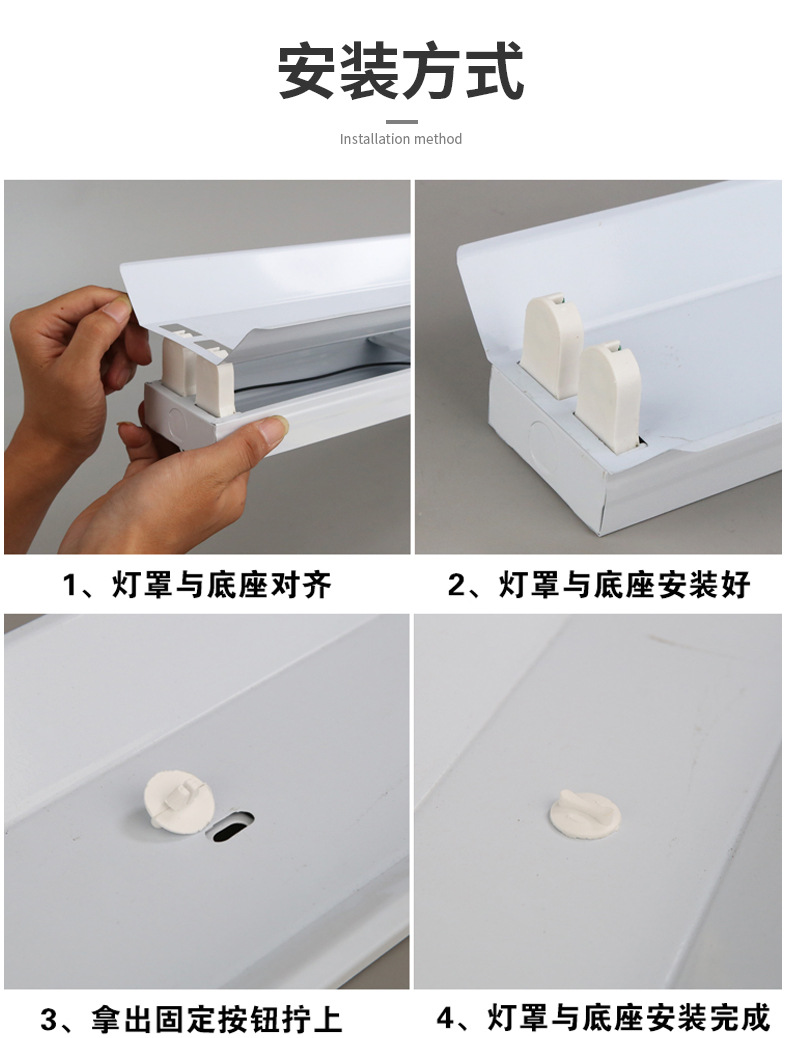 安装方式

Installation method

1、灯罩与底座对齐

2、灯罩与底座安装好

3、拿出固定按钮拧上

4、灯罩与底座安装完成