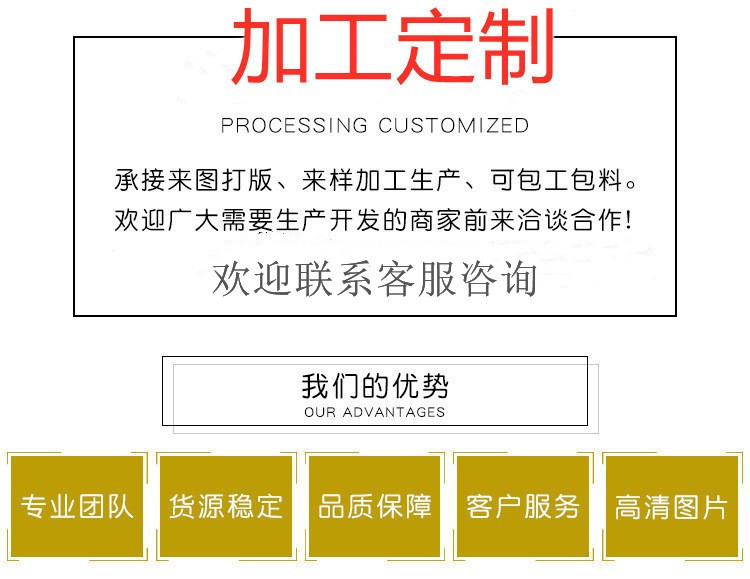 加工定制

PROCESSING CUSTOMIZED

承接来图打版、来样加工生产、可包工包料。
欢迎广大需要生产开发的商家前来洽谈合作!

欢迎联系客服咨询

我们的优势
OUR ADVANTAGES

专业团队

货源稳定

品质保障

客户服务

高清图片