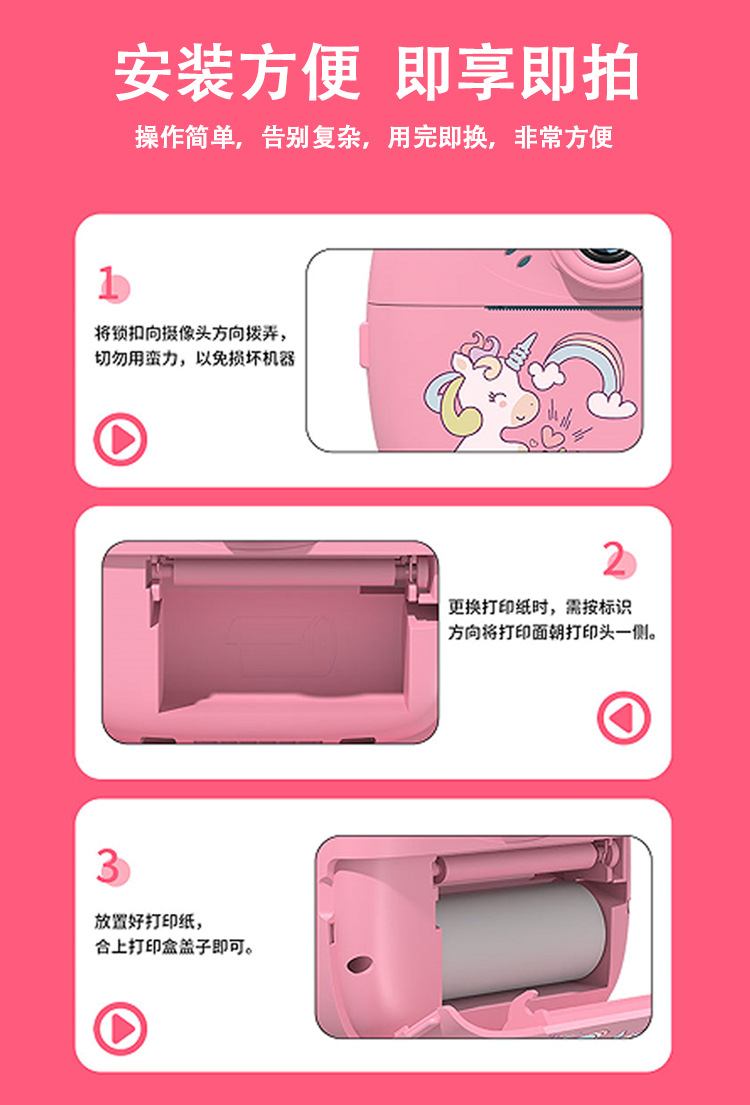 安装方便 即享即拍

操作简单，告别复杂，用完即换，非常方便

1

将锁扣向摄像头方向拨弄，切勿用蛮力，以免损坏机器

2

更换打印纸时，需按标识方向将打印面朝打印头一侧。

3

放置好打印纸，合上打印盒盖子即可。