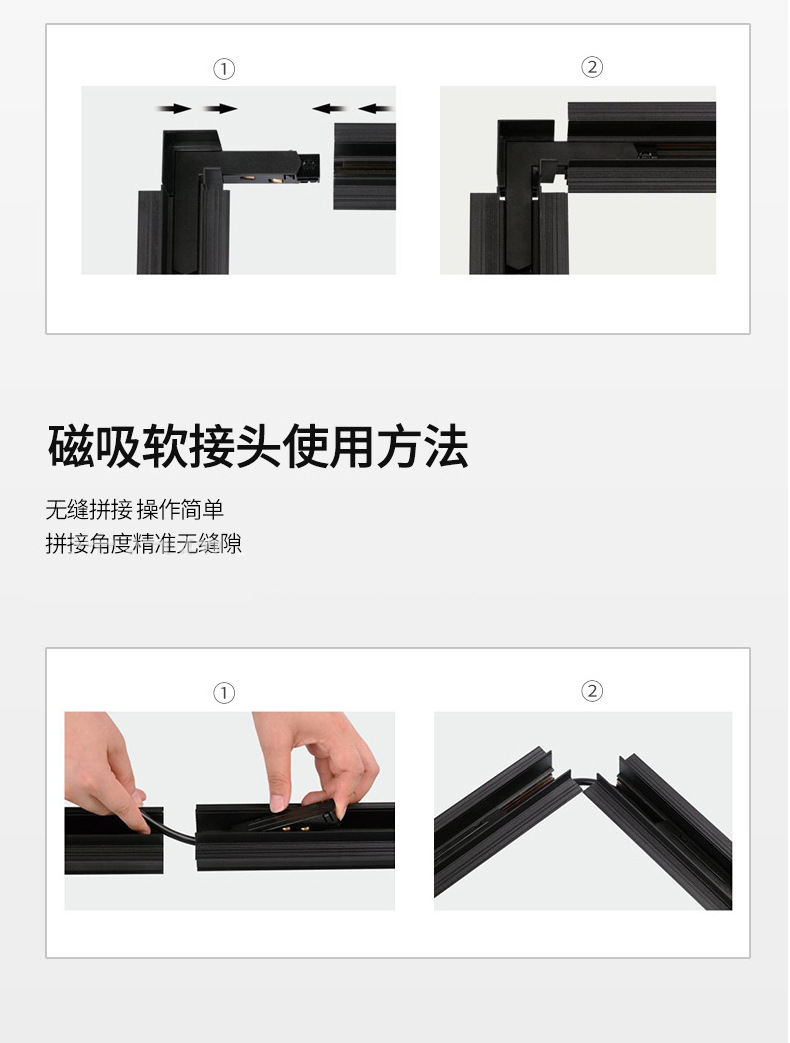 ①

②

磁吸软接头使用方法

无缝拼接 操作简单
拼接角度精准无缝隙

①

②