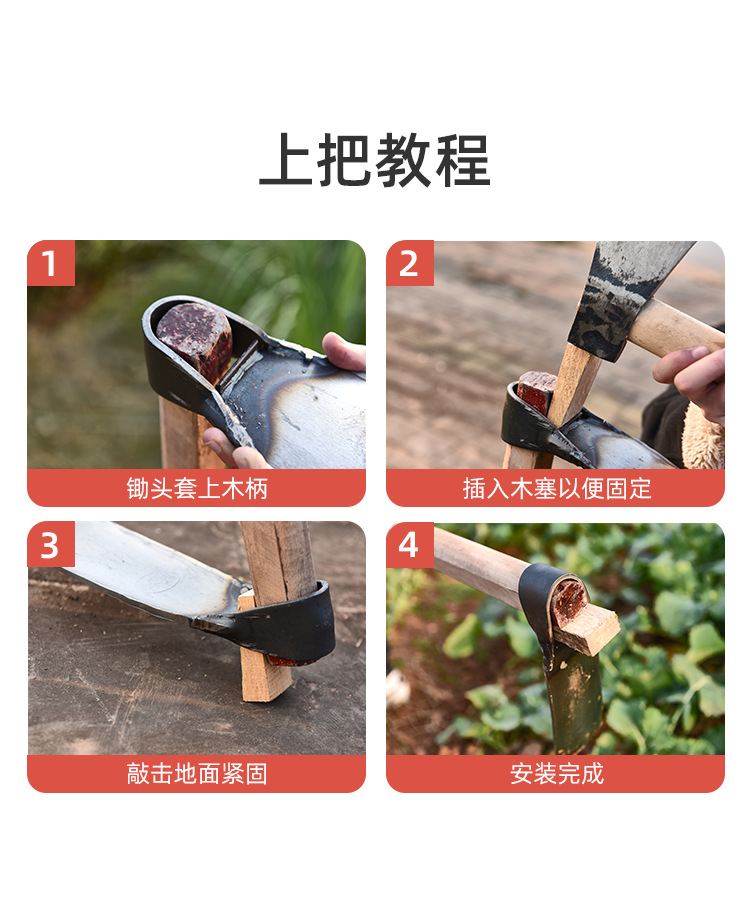 上把教程

1
锄头套上木柄

2
插入木塞以便固定

3
敲击地面紧固

4
安装完成