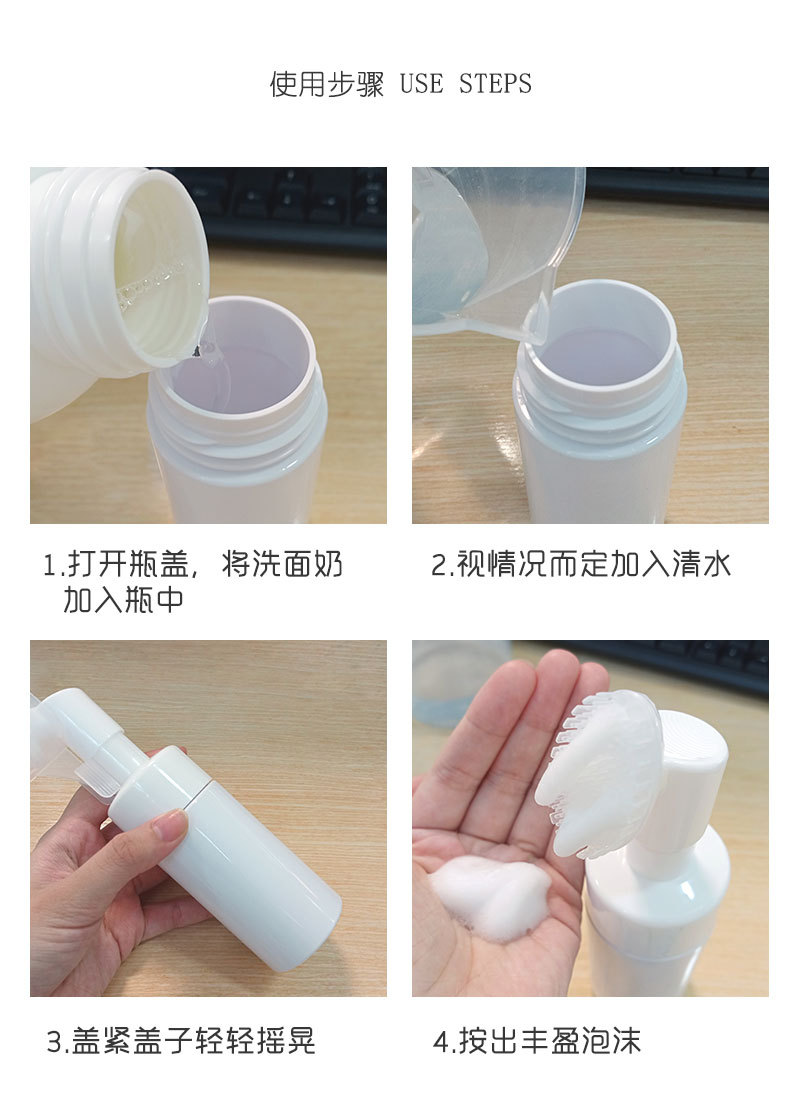 使用步骤 USE STEPS

1.打开瓶盖，将洗面奶加入瓶中

2.视情况而定加入清水

3.盖紧盖子轻轻摇晃

4.按出丰盈泡沫