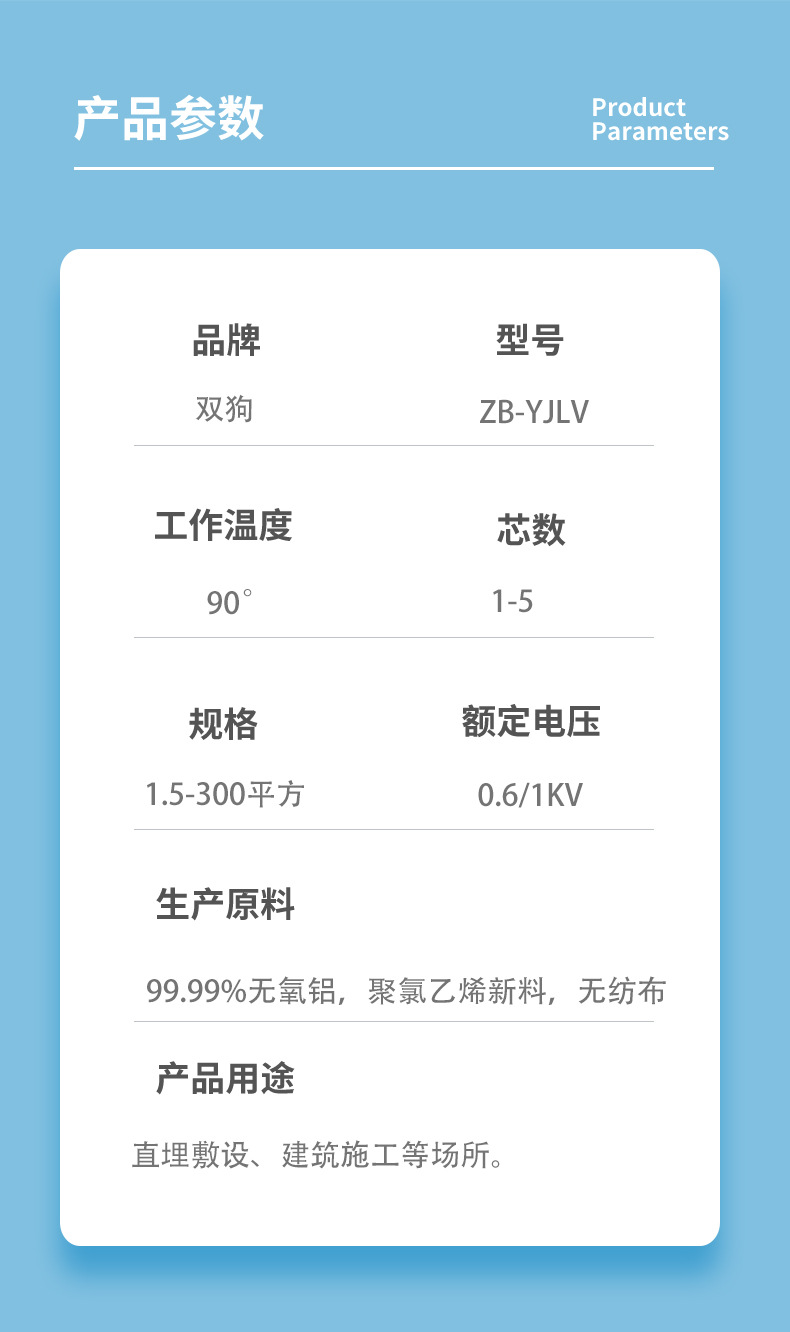 产品参数

Product
Parameters

品牌
双狗

型号
ZB-YJLV

工作温度
90°

芯数
1-5

规格
1.5-300平方

额定电压
0.6/1KV

生产原料

99.99%无氧铝，聚氯乙烯新料，无纺布

产品用途

直埋敷设、建筑施工等场所。