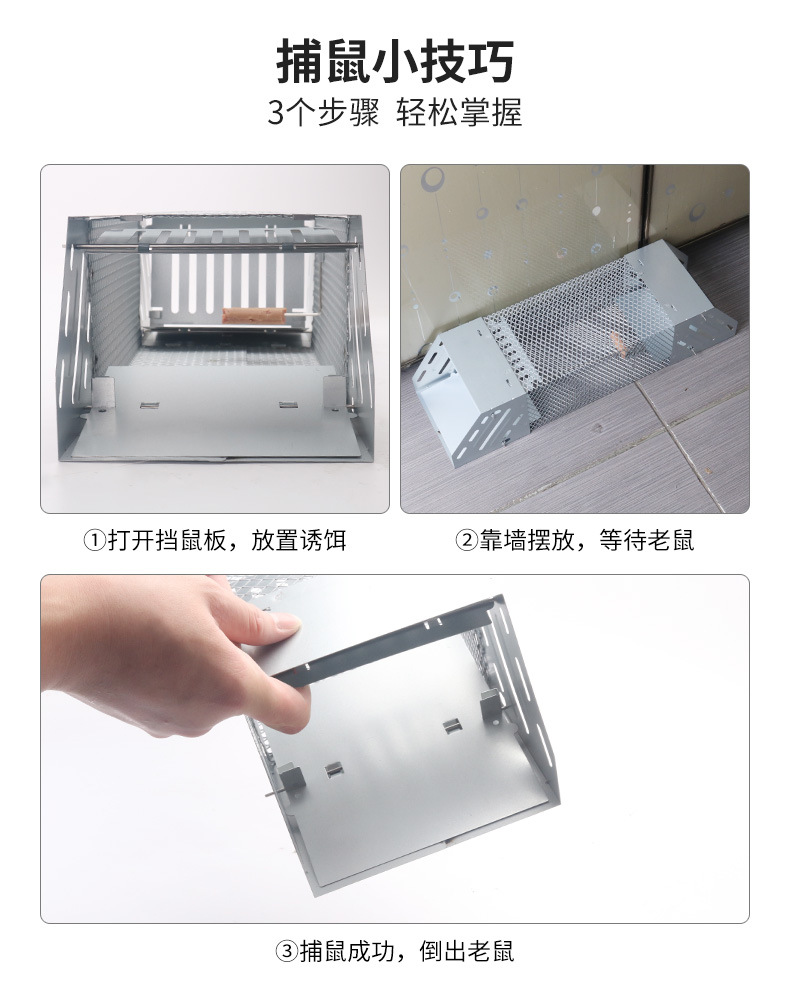 捕鼠小技巧

3个步骤 轻松掌握

①打开挡鼠板，放置诱饵

②靠墙摆放，等待老鼠

③捕鼠成功，倒出老鼠