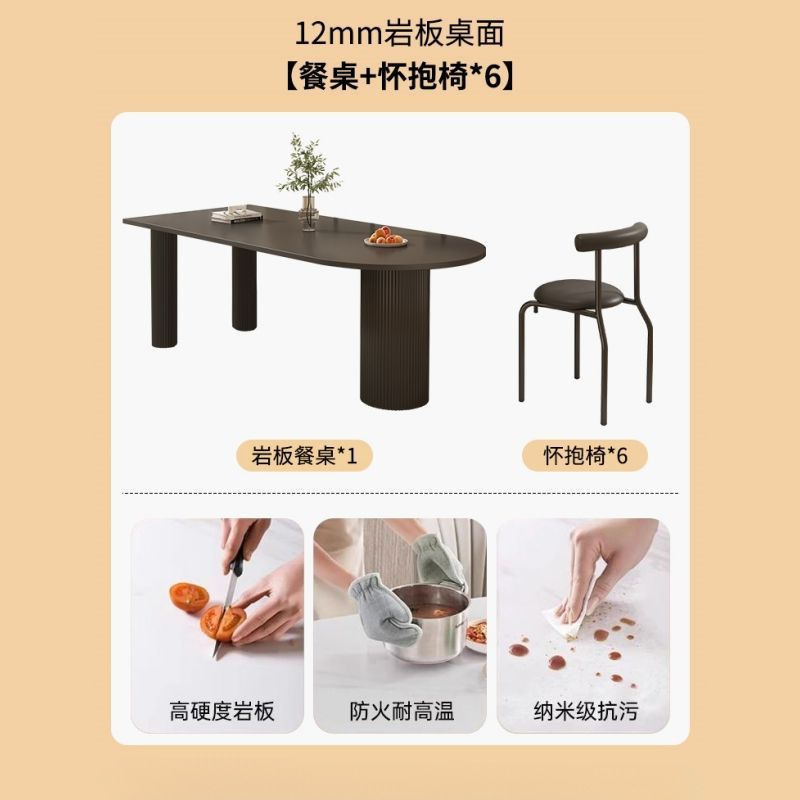 12mm岩板桌面
【餐桌+怀抱椅*6】

岩板餐桌*1

怀抱椅*6

高硬度岩板

防火耐高温

纳米级抗污